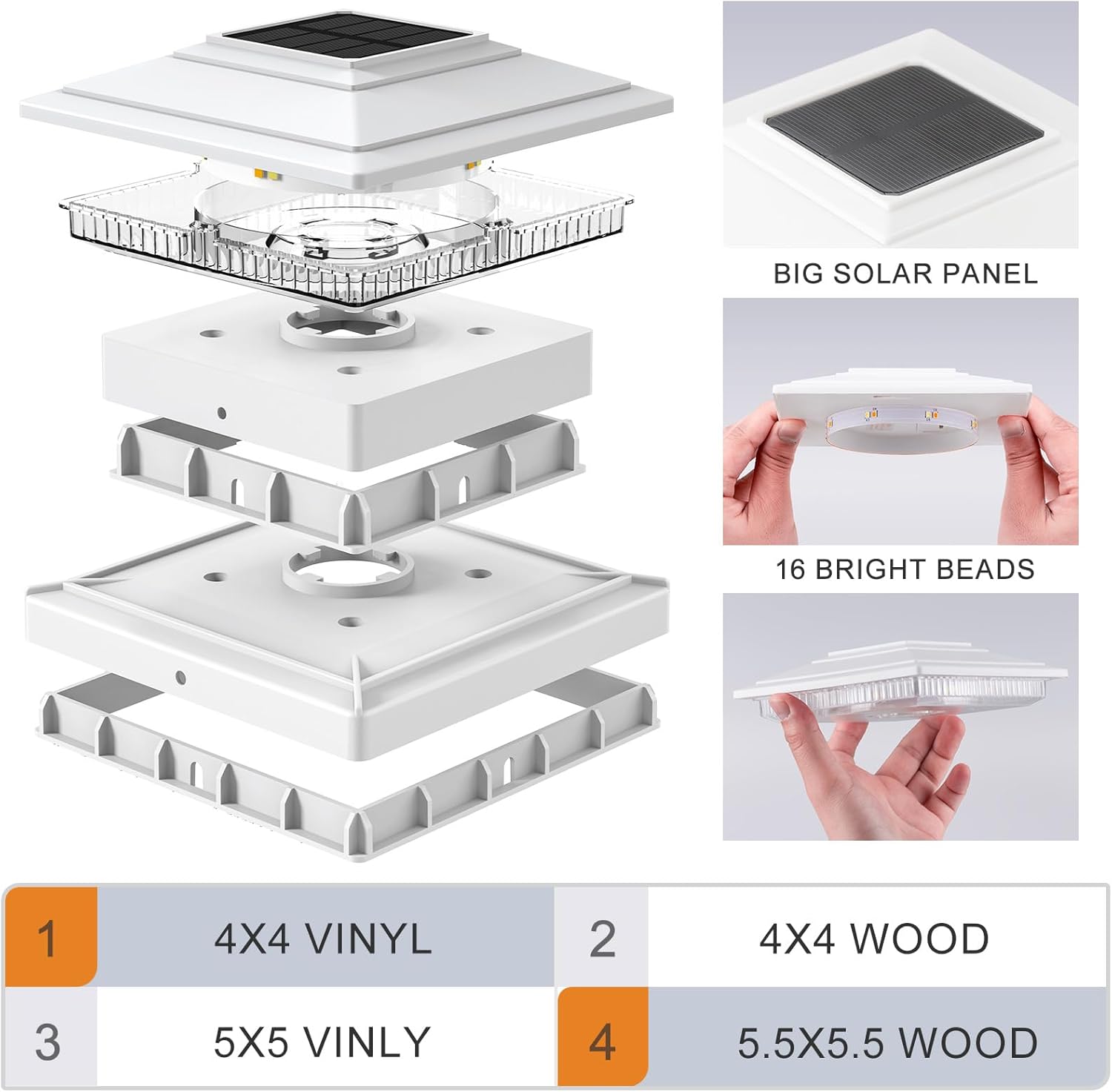 BIG SOLAR PANEL

16 BRIGHT BEADS

| 1 | 4X4 VINYL | 2 | 4X4 WOOD |
|---|---|---|---|
| 3 | 5X5 VINLY | 4 | 5.5X5.5 WOOD |