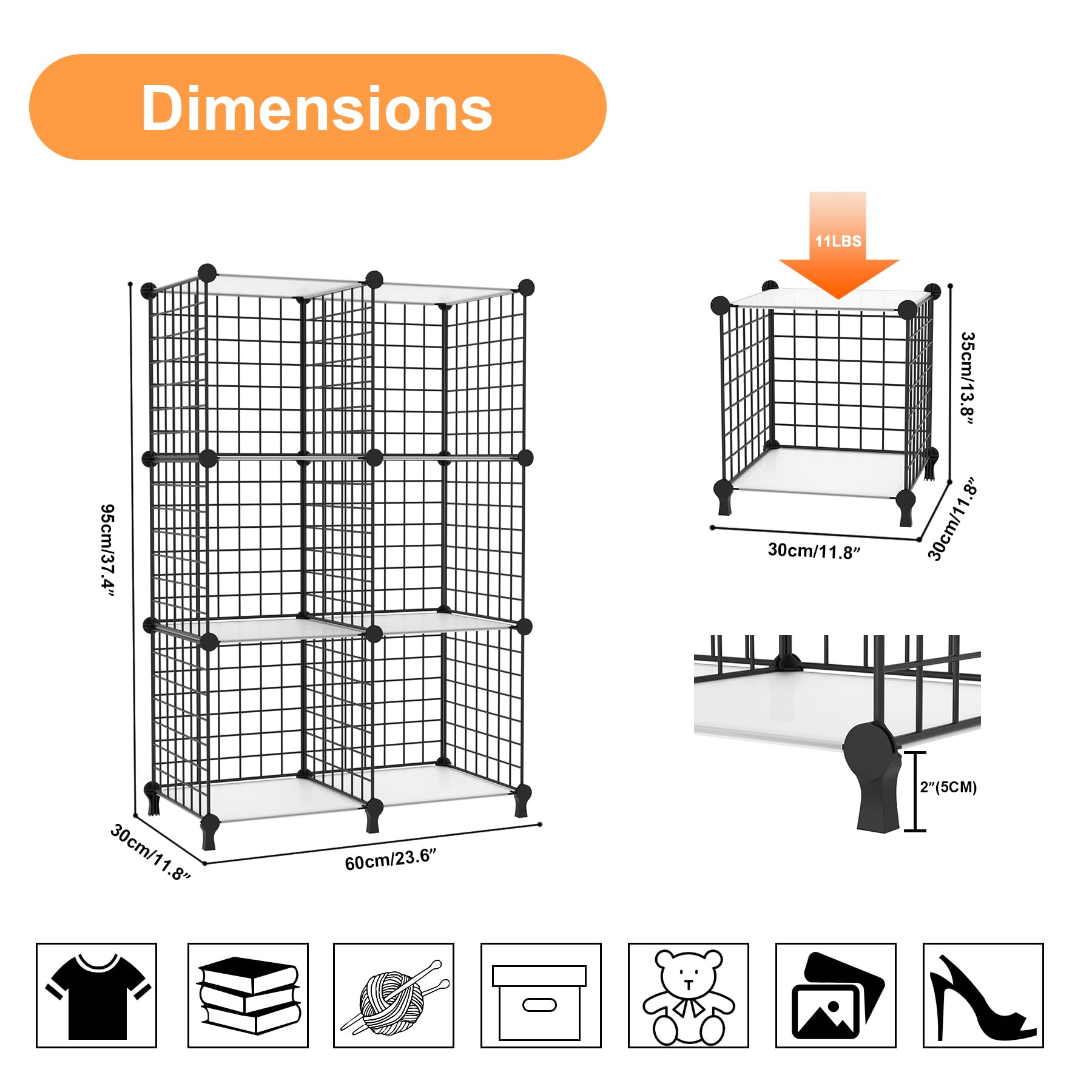 Dimensions

95cm/37.4″

30cm/11.8″

60cm/23.6″

11LBS

35cm/13.8″

30cm/11.8″

30cm/11.8″

2″(5CM)