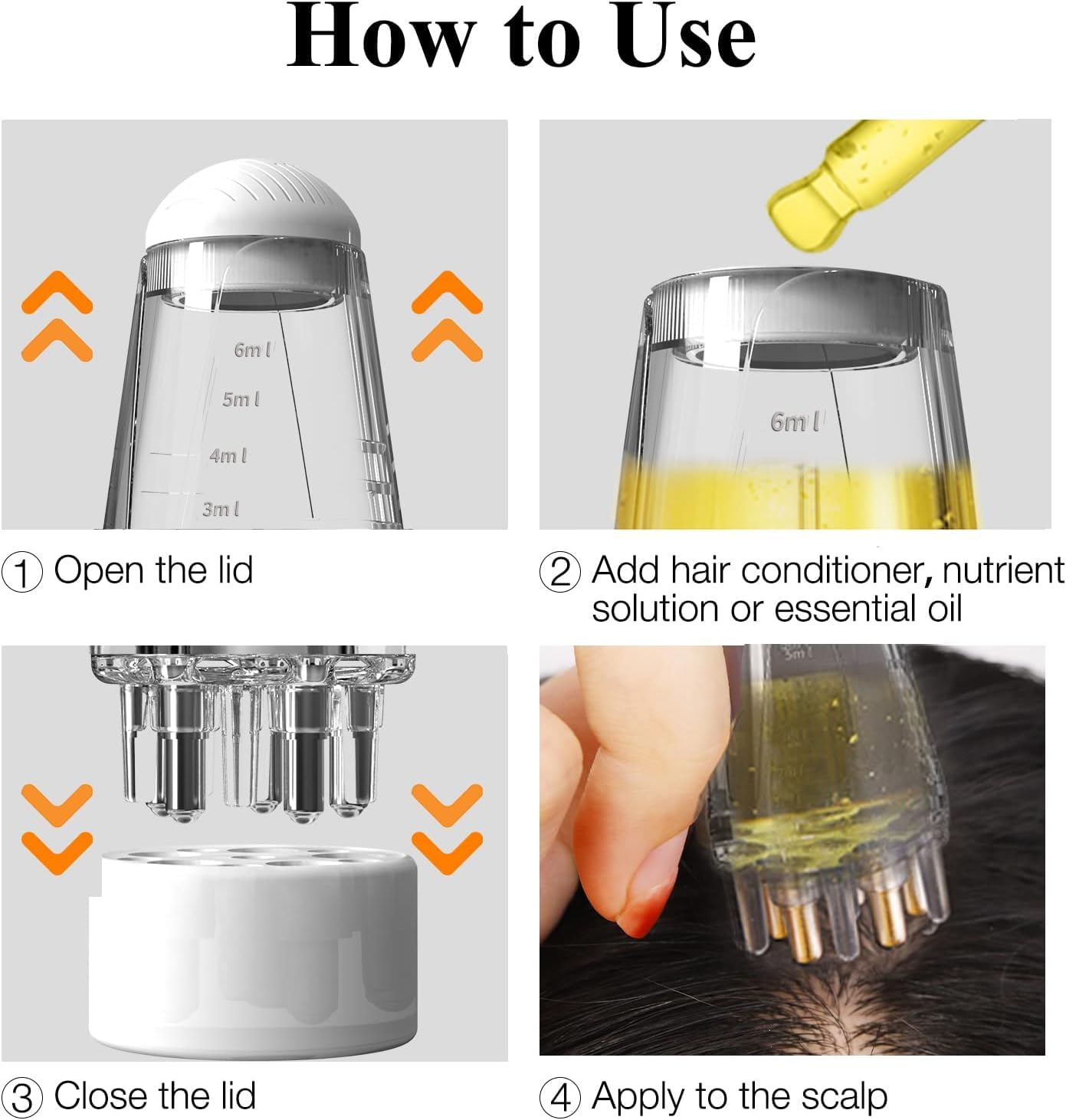 How to Use

6ml
5ml
4ml
3ml

① Open the lid

6ml

② Add hair conditioner, nutrient solution or essential oil

③ Close the lid

3ml

④ Apply to the scalp