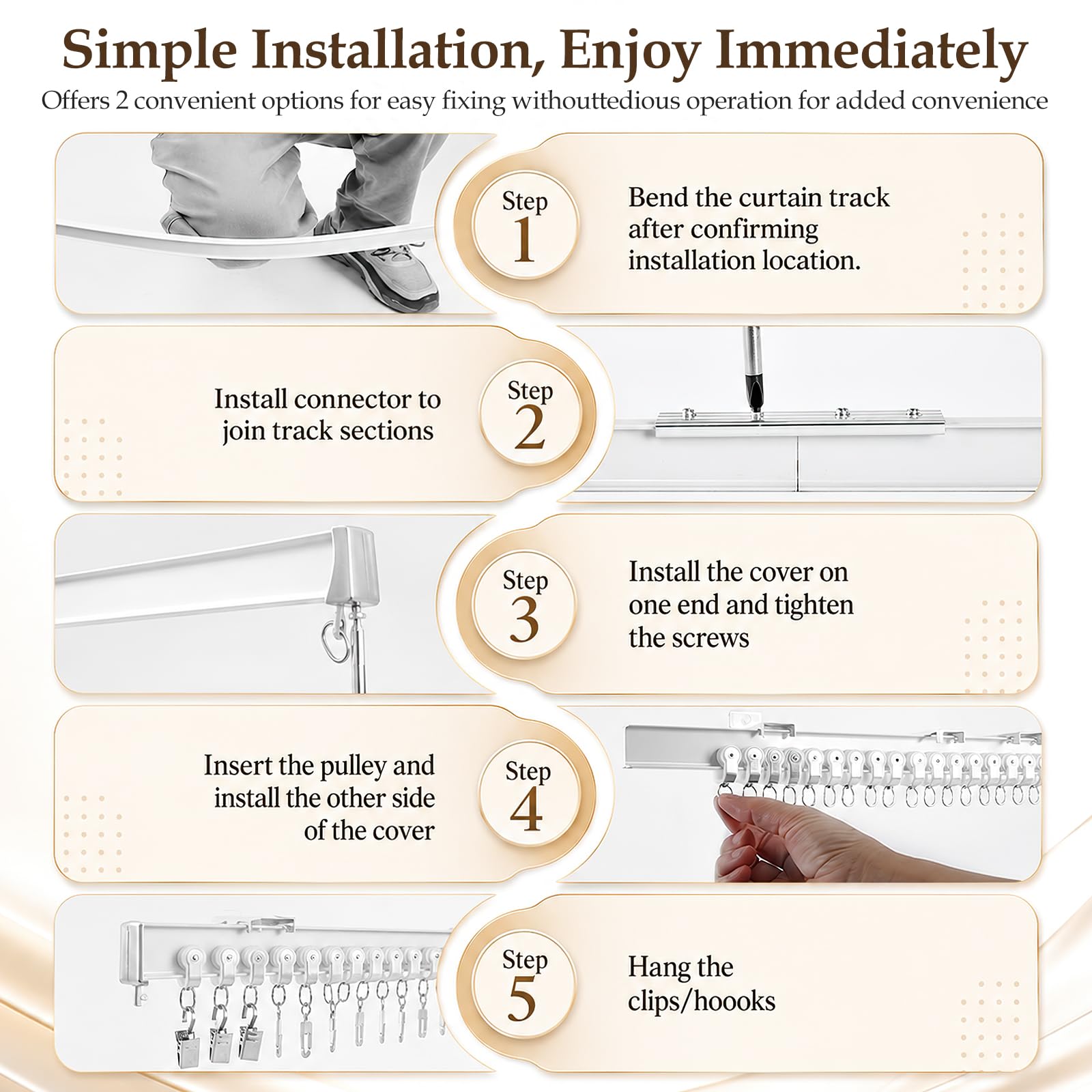 Simple Installation, Enjoy Immediately

Offers 2 convenient options for easy fixing withouttedious operation for added convenience

Step 1

Bend the curtain track after confirming installation location.

Install connector to join track sections

Step 2

Step 3

Install the cover on one end and tighten the screws

Insert the pulley and install the other side of the cover

Step 4

Step 5

Hang the clips/hoooks