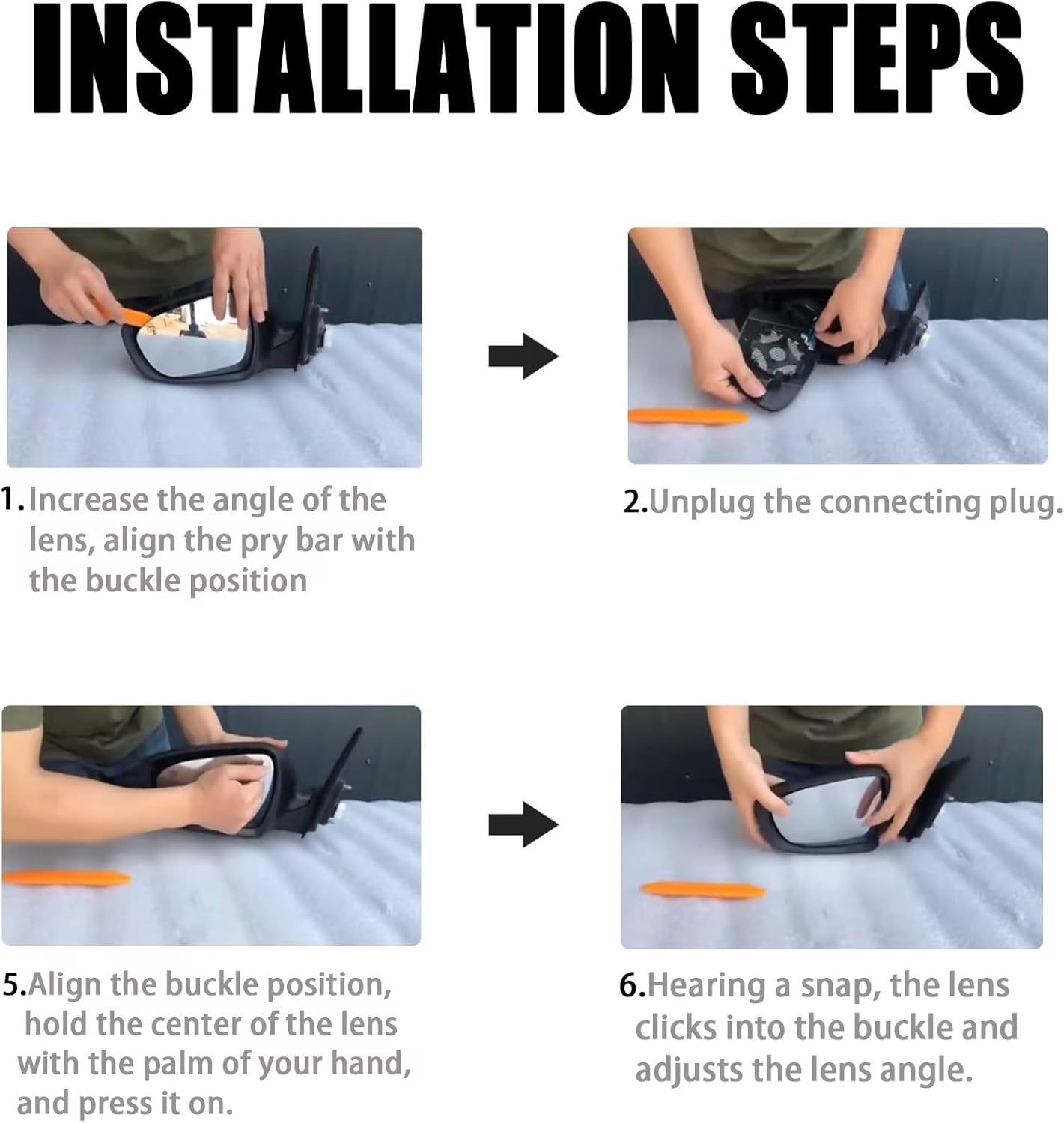 INSTALLATION STEPS

1.Increase the angle of the lens, align the pry bar with the buckle position

2.Unplug the connecting plug.

5.Align the buckle position, hold the center of the lens with the palm of your hand, and press it on.

6.Hearing a snap, the lens clicks into the buckle and adjusts the lens angle.