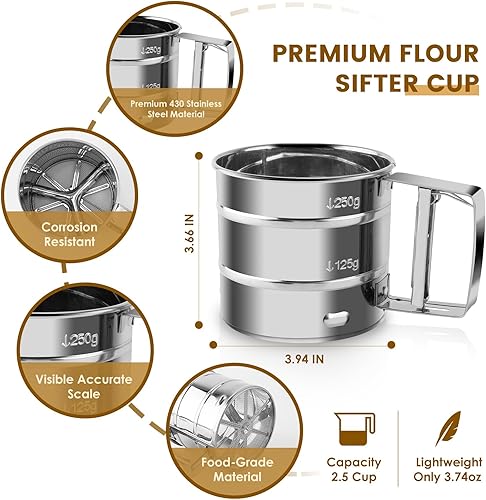 PREMIUM FLOUR SIFTER CUP

↓250g
↓125g
Premium 430 Stainless Steel Material

Corrosion Resistant

↓250g
Visible Accurate Scale
↓125g

Food-Grade Material

3.66 IN
↓250g
↓125g
3.94 IN

Capacity 2.5 Cup

Lightweight Only 3.74oz