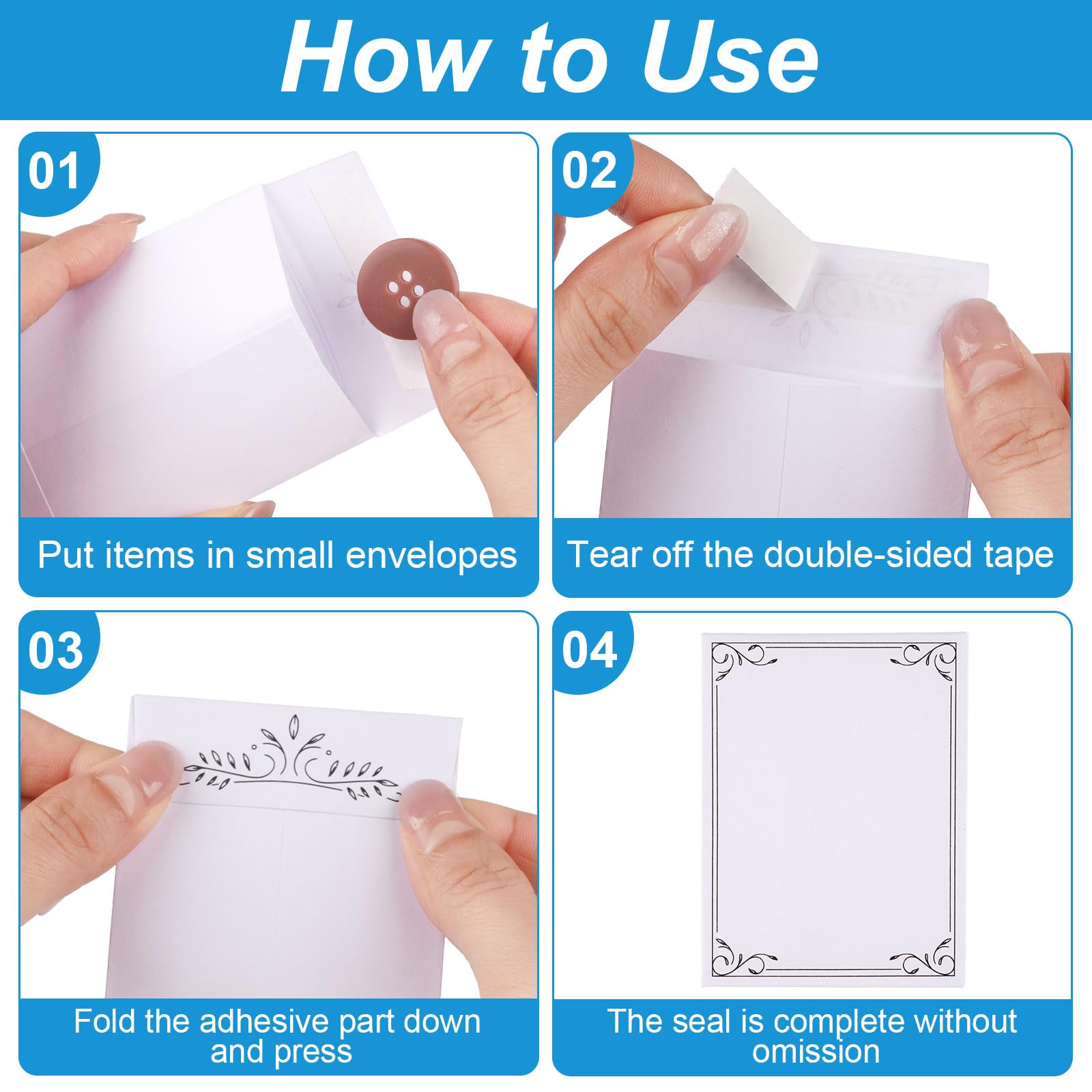 How to Use

01

Put items in small envelopes

02

Tear off the double-sided tape

03

Fold the adhesive part down and press

04

The seal is complete without omission