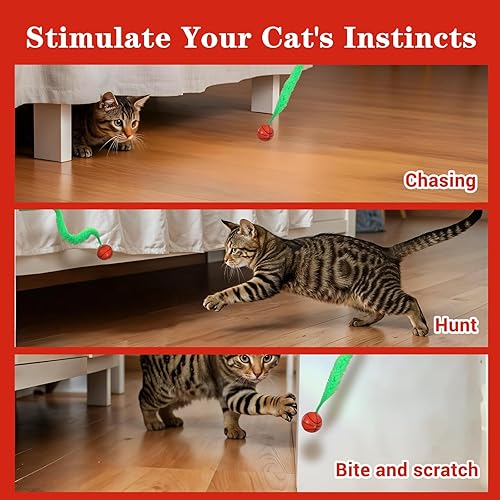 Stimulate Your Cat's Instincts

Chasing

Hunt

Bite and scratch