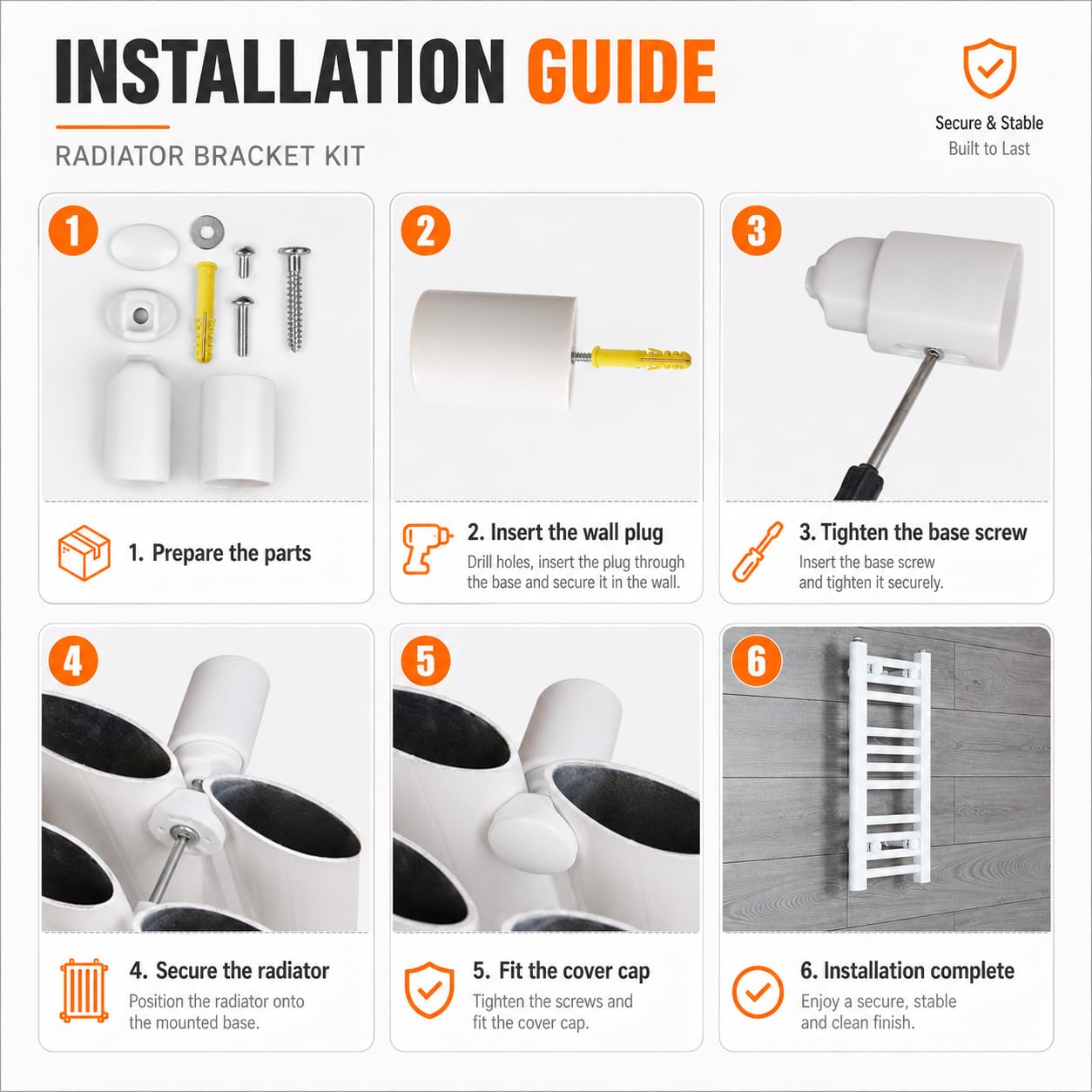 INSTALLATION GUIDE

RADIATOR BRACKET KIT

Secure & Stable
Built to Last

1

1. Prepare the parts

2

2. Insert the wall plug
Drill holes, insert the plug through the base and secure it in the wall.

3

3. Tighten the base screw
Insert the base screw and tighten it securely.

4

4. Secure the radiator
Position the radiator onto the mounted base.

5

5. Fit the cover cap
Tighten the screws and fit the cover cap.

6

6. Installation complete
Enjoy a secure, stable and clean finish.