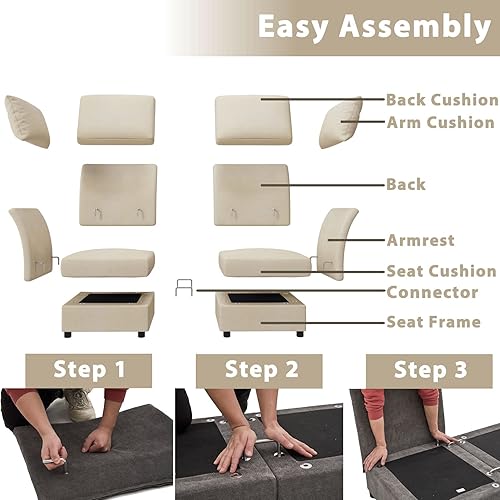 Easy Assembly

Back Cushion
Arm Cushion

Back

Armrest

Seat Cushion
Connector

Seat Frame

Step 1

Step 2

Step 3