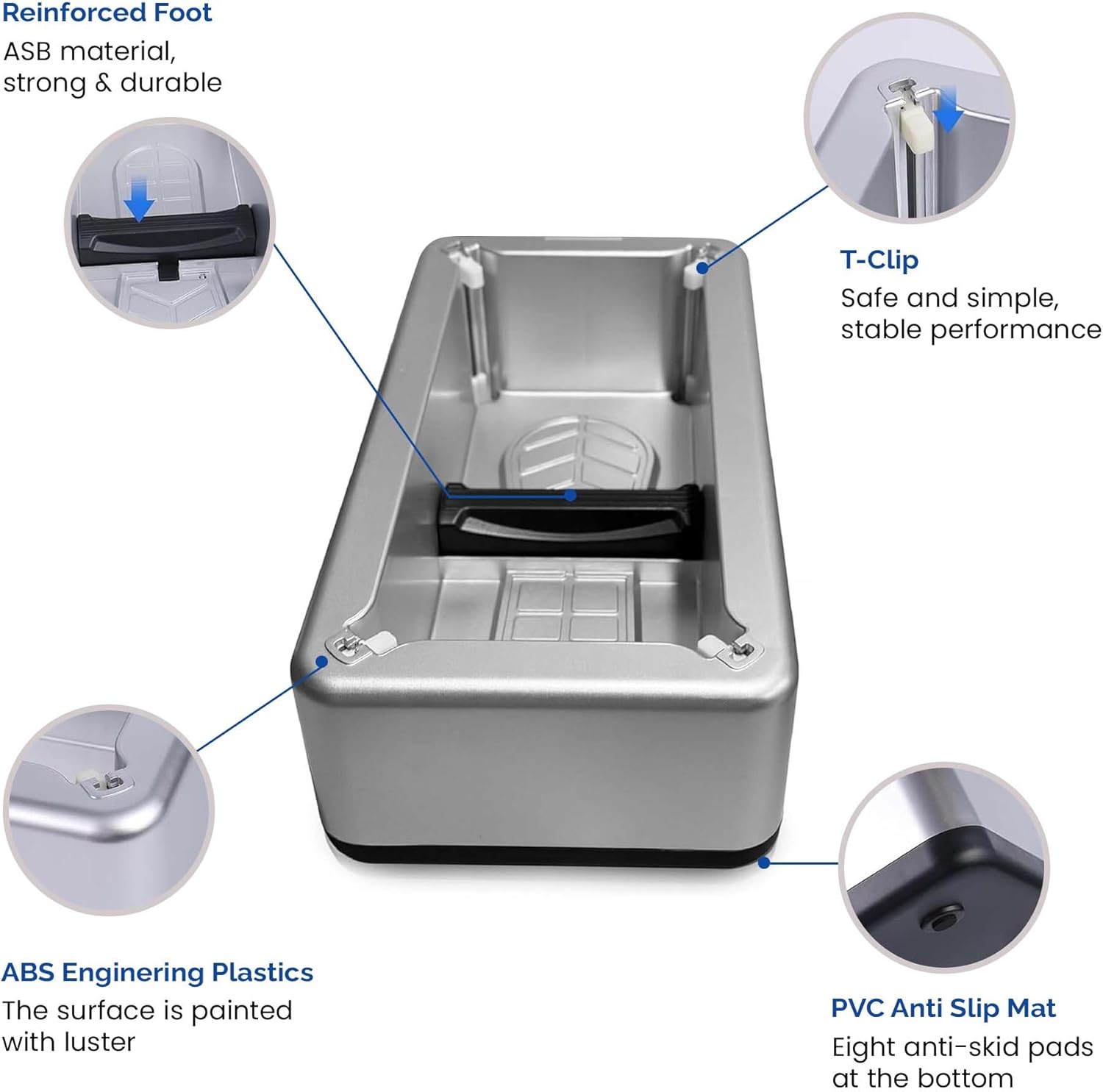 Reinforced Foot
ASB material, strong & durable

T-Clip
Safe and simple, stable performance

ABS Enginering Plastics
The surface is painted with luster

PVC Anti Slip Mat
Eight anti-skid pads at the bottom