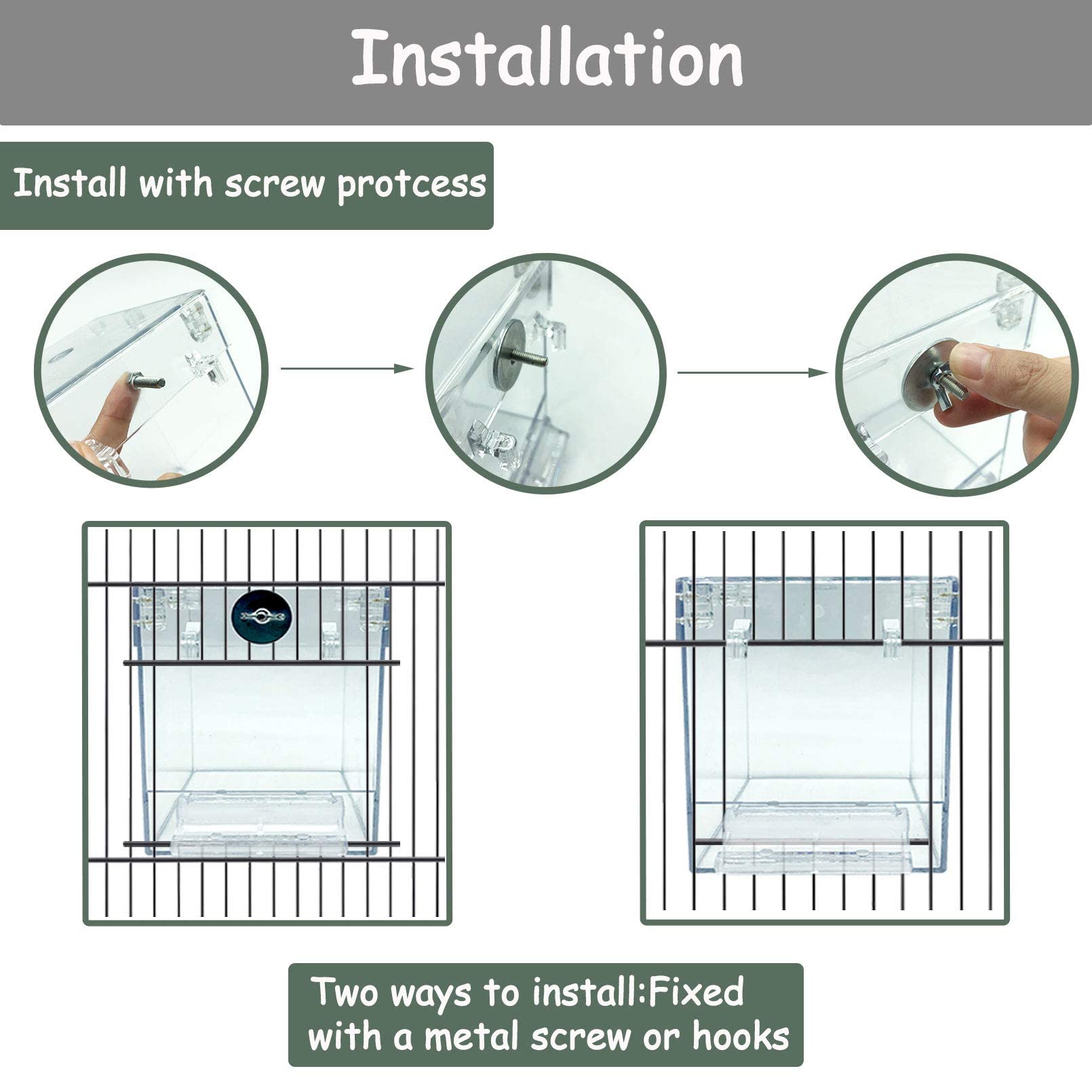 Installation

Install with screw protcess

Two ways to install:Fixed with a metal screw or hooks