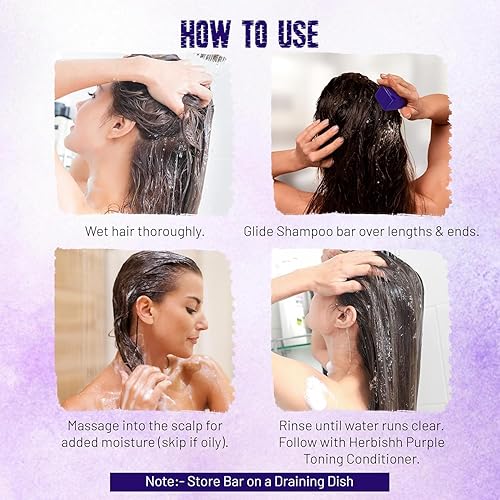 HOW TO USE

Wet hair thoroughly.

Glide Shampoo bar over lengths & ends.

Massage into the scalp for added moisture (skip if oily).

Rinse until water runs clear. Follow with Herbishh Purple Toning Conditioner.

Note:- Store Bar on a Draining Dish