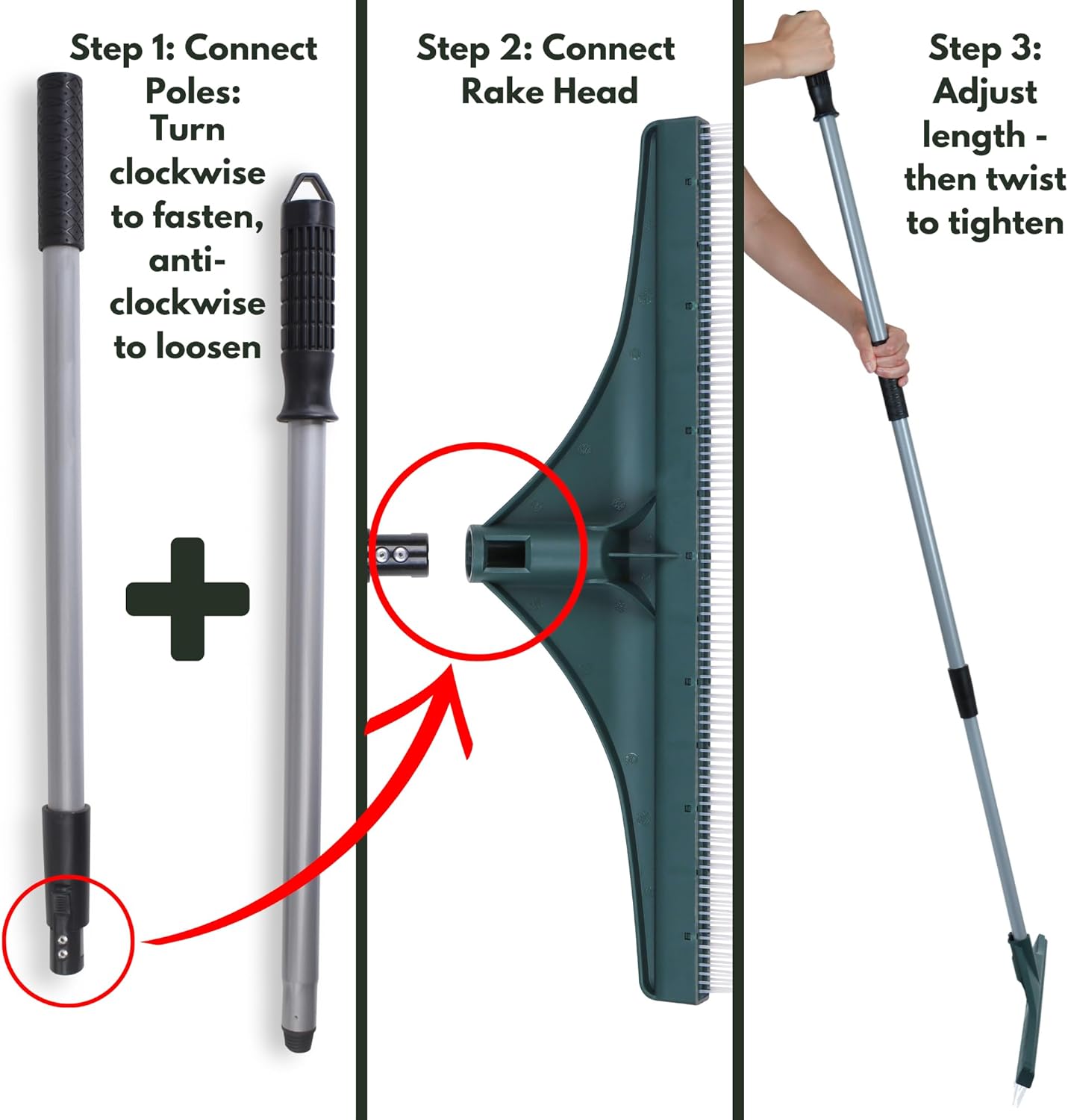 Step 1: Connect Poles: Turn clockwise to fasten, anti-clockwise to loosen

Step 2: Connect Rake Head

Step 3: Adjust length - then twist to tighten