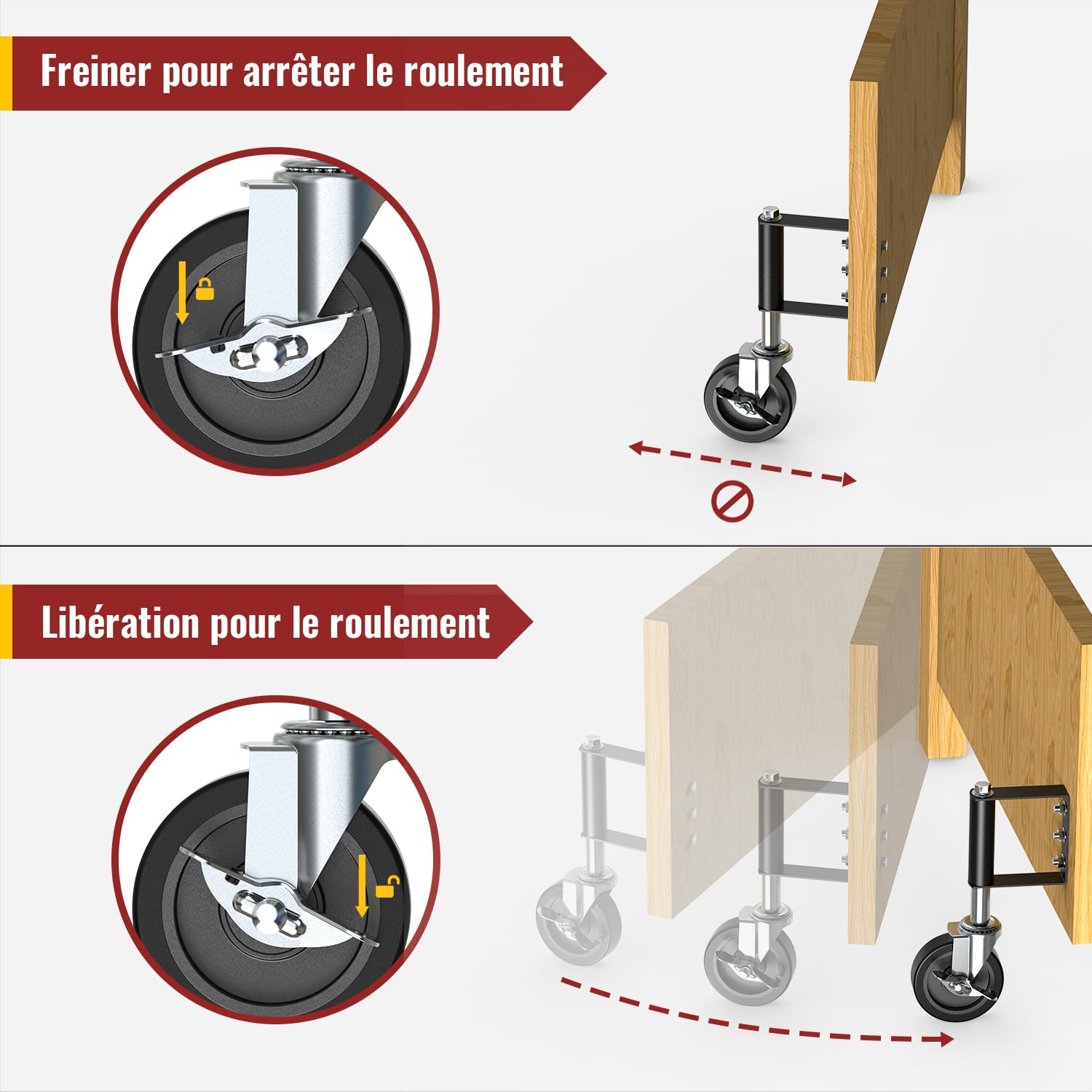 Freiner pour arrêter le roulement

Libération pour le roulement