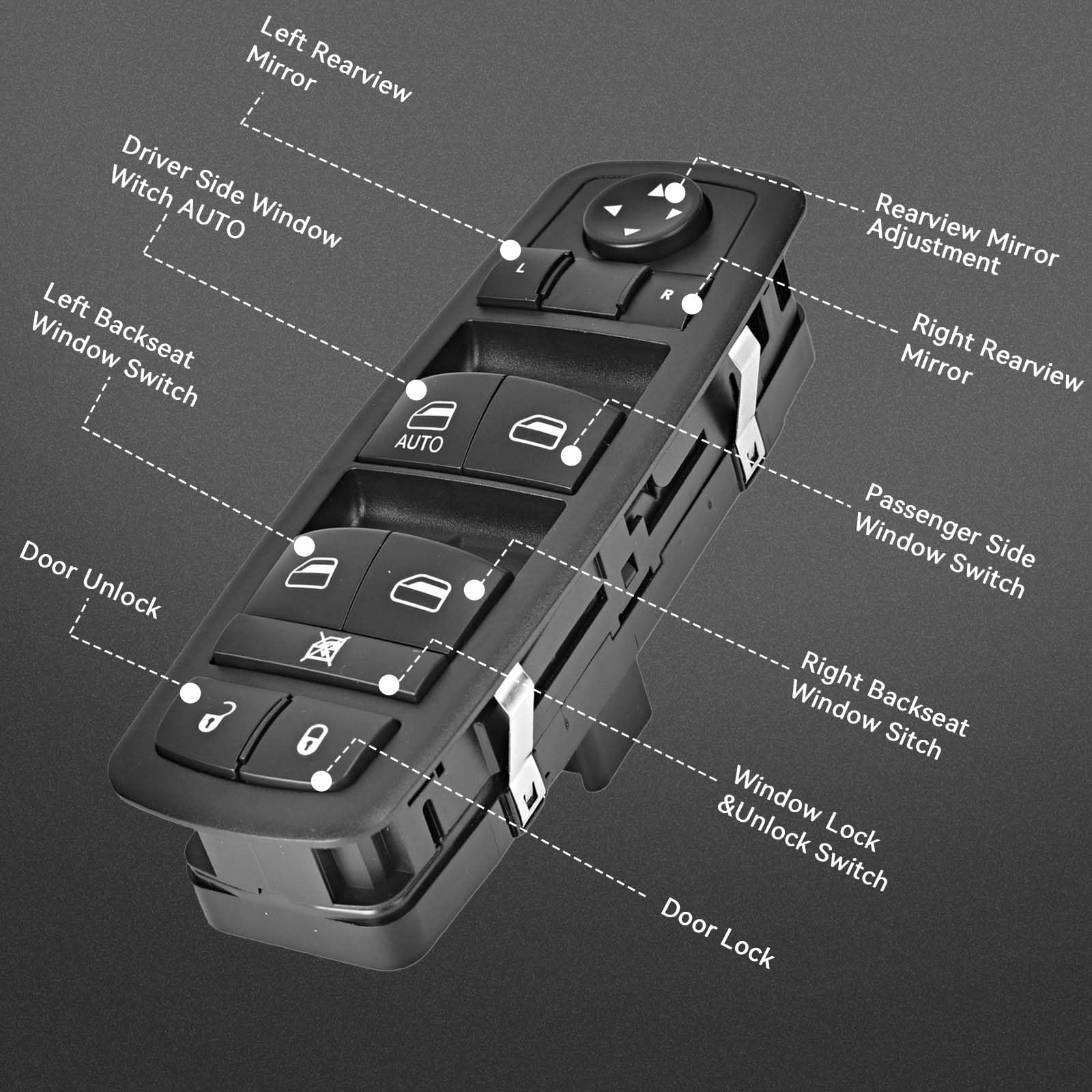 Left Rearview Mirror

Driver Side Window Witch AUTO

Left Backseat Window Switch

Door Unlock

Rearview Mirror Adjustment

Right Rearview Mirror

Passenger Side Window Switch

Right Backseat Window Sitch

Window Lock &Unlock Switch

Door Lock

L

R

AUTO