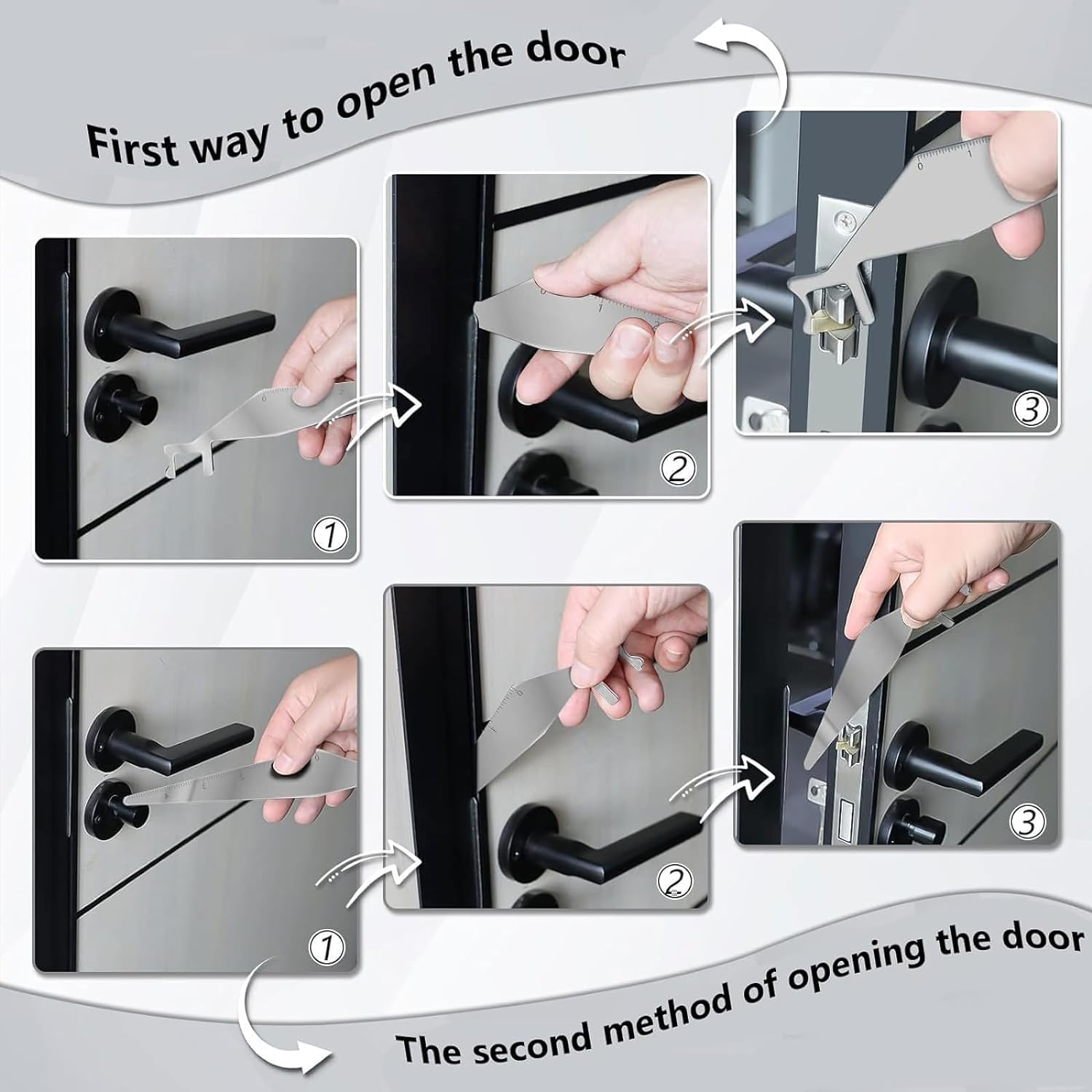 First way to open the door

1

2

3

1

2

3

The second method of opening the door