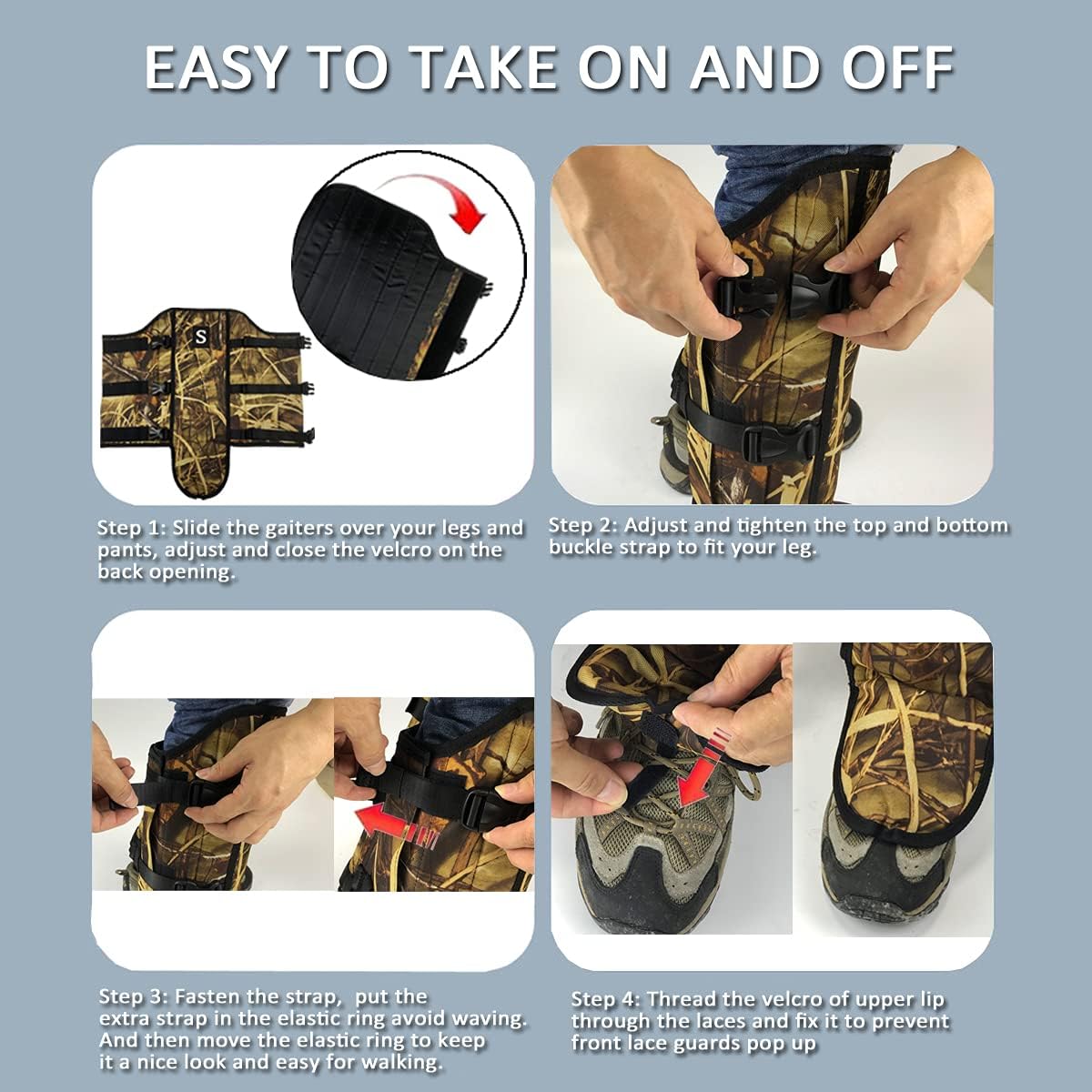 EASY TO TAKE ON AND OFF

S

Step 1: Slide the gaiters over your legs and pants, adjust and close the velcro on the back opening.

Step 2: Adjust and tighten the top and bottom buckle strap to fit your leg.

Step 3: Fasten the strap, put the extra strap in the elastic ring avoid waving. And then move the elastic ring to keep it a nice look and easy for walking.

Step 4: Thread the velcro of upper lip through the laces and fix it to prevent front lace guards pop up