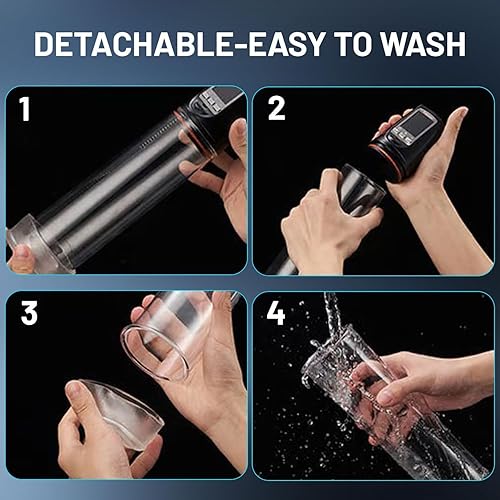 DETACHABLE-EASY TO WASH

1

2

3

4