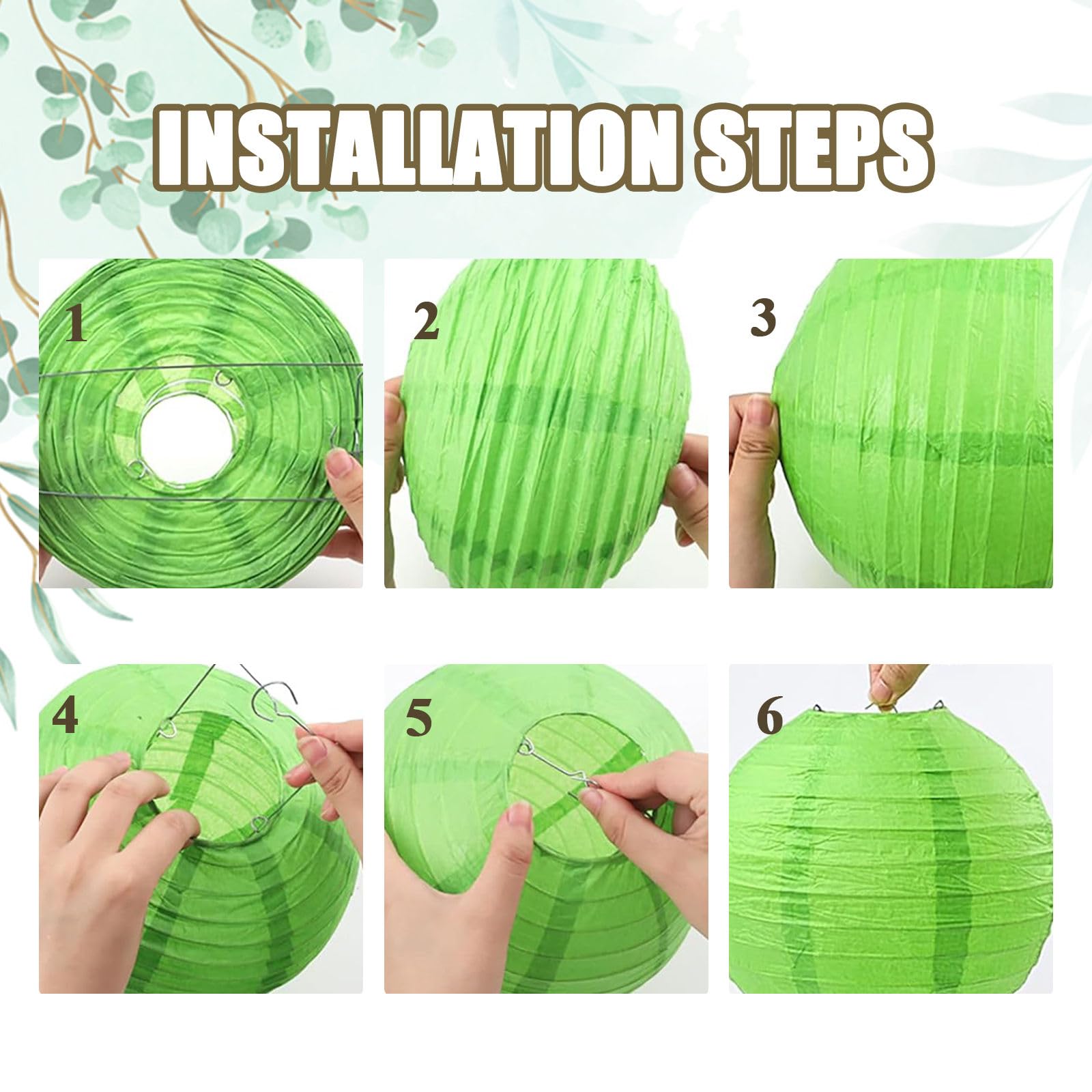 INSTALLATION STEPS

1

2

3

4

5

6