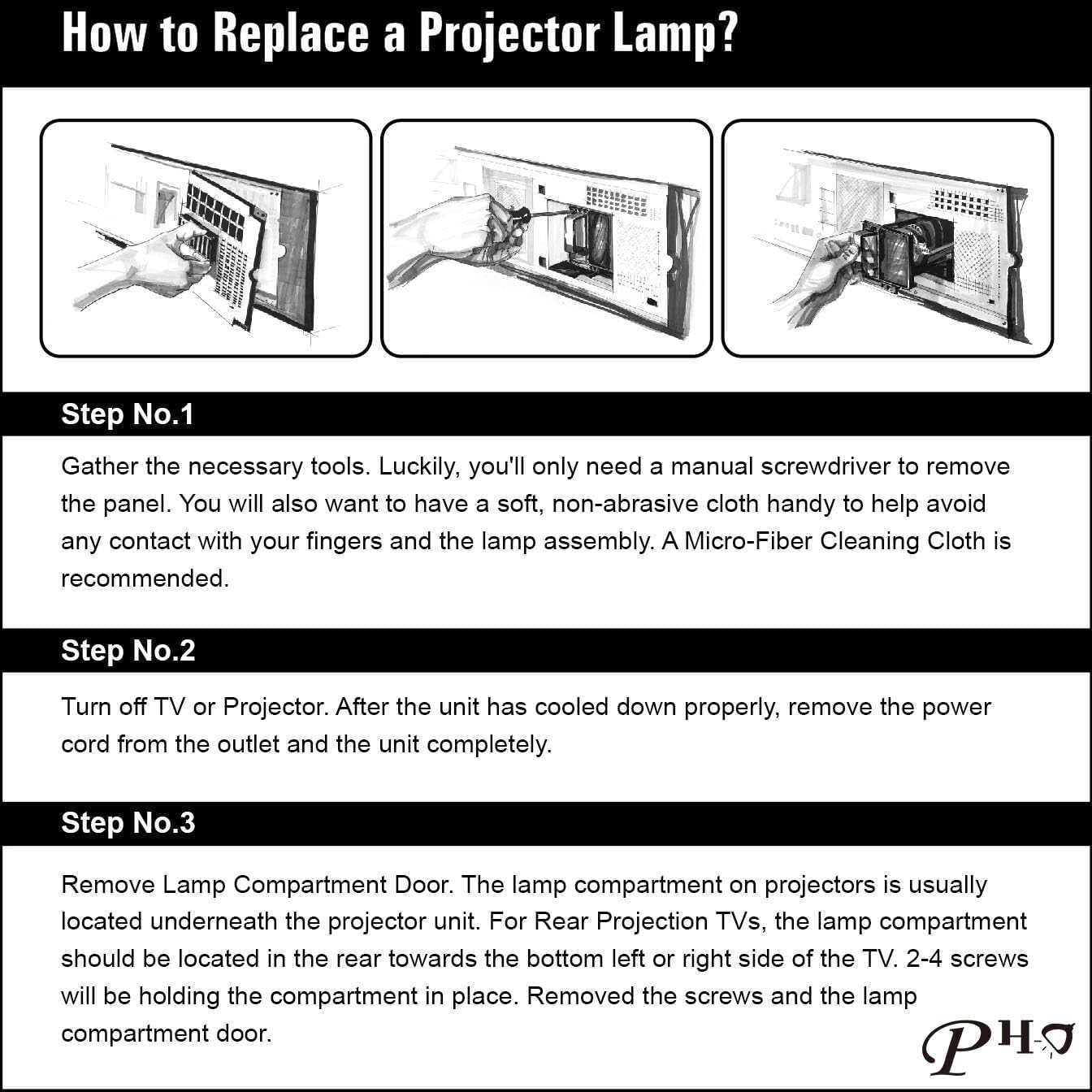 How to Replace a Projector Lamp?

Step No.1

Gather the necessary tools. Luckily, you'll only need a manual screwdriver to remove the panel. You will also want to have a soft, non-abrasive cloth handy to help avoid any contact with your fingers and the lamp assembly. A Micro-Fiber Cleaning Cloth is recommended.

Step No.2

Turn off TV or Projector. After the unit has cooled down properly, remove the power cord from the outlet and the unit completely.

Step No.3

Remove Lamp Compartment Door. The lamp compartment on projectors is usually located underneath the projector unit. For Rear Projection TVs, the lamp compartment should be located in the rear towards the bottom left or right side of the TV. 2-4 screws will be holding the compartment in place. Removed the screws and the lamp compartment door.

PHO