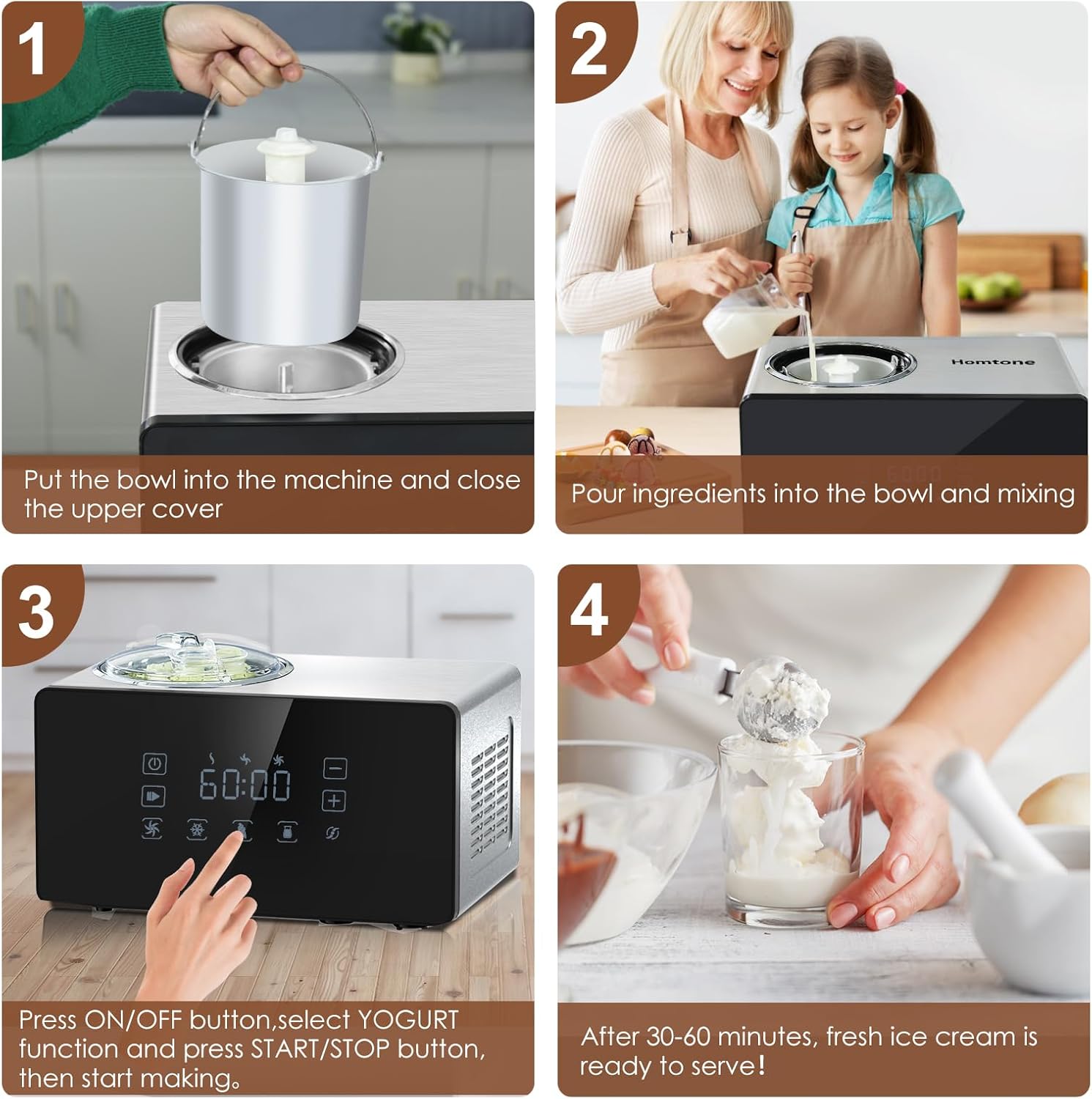 1

Put the bowl into the machine and close the upper cover

2

Homtone

Pour ingredients into the bowl and mixing

3

60:00

Press ON/OFF button,select YOGURT function and press START/STOP button, then start making。

4

After 30-60 minutes, fresh ice cream is ready to serve！