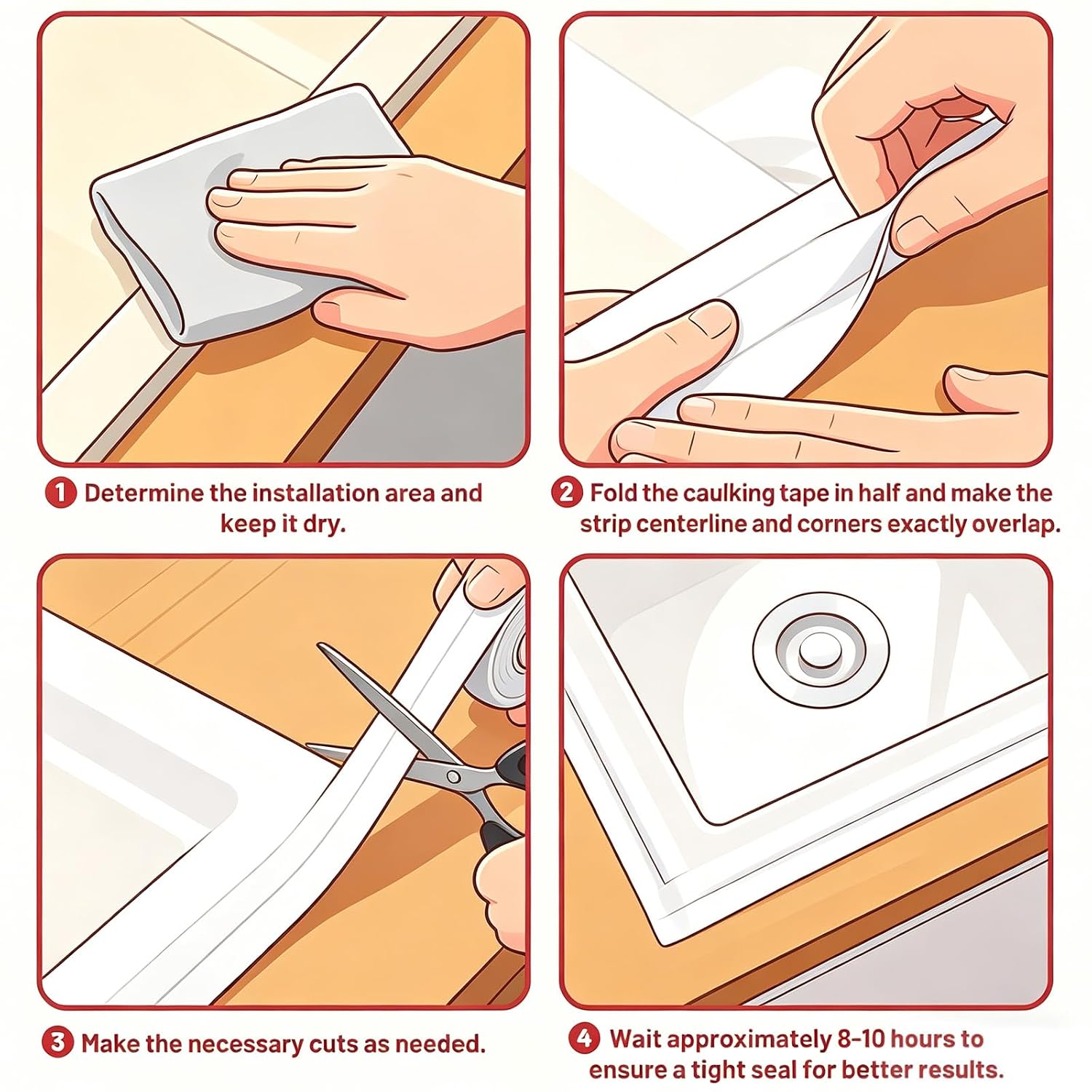 1 Determine the installation area and keep it dry.

2 Fold the caulking tape in half and make the strip centerline and corners exactly overlap.

3 Make the necessary cuts as needed.

4 Wait approximately 8-10 hours to ensure a tight seal for better results.