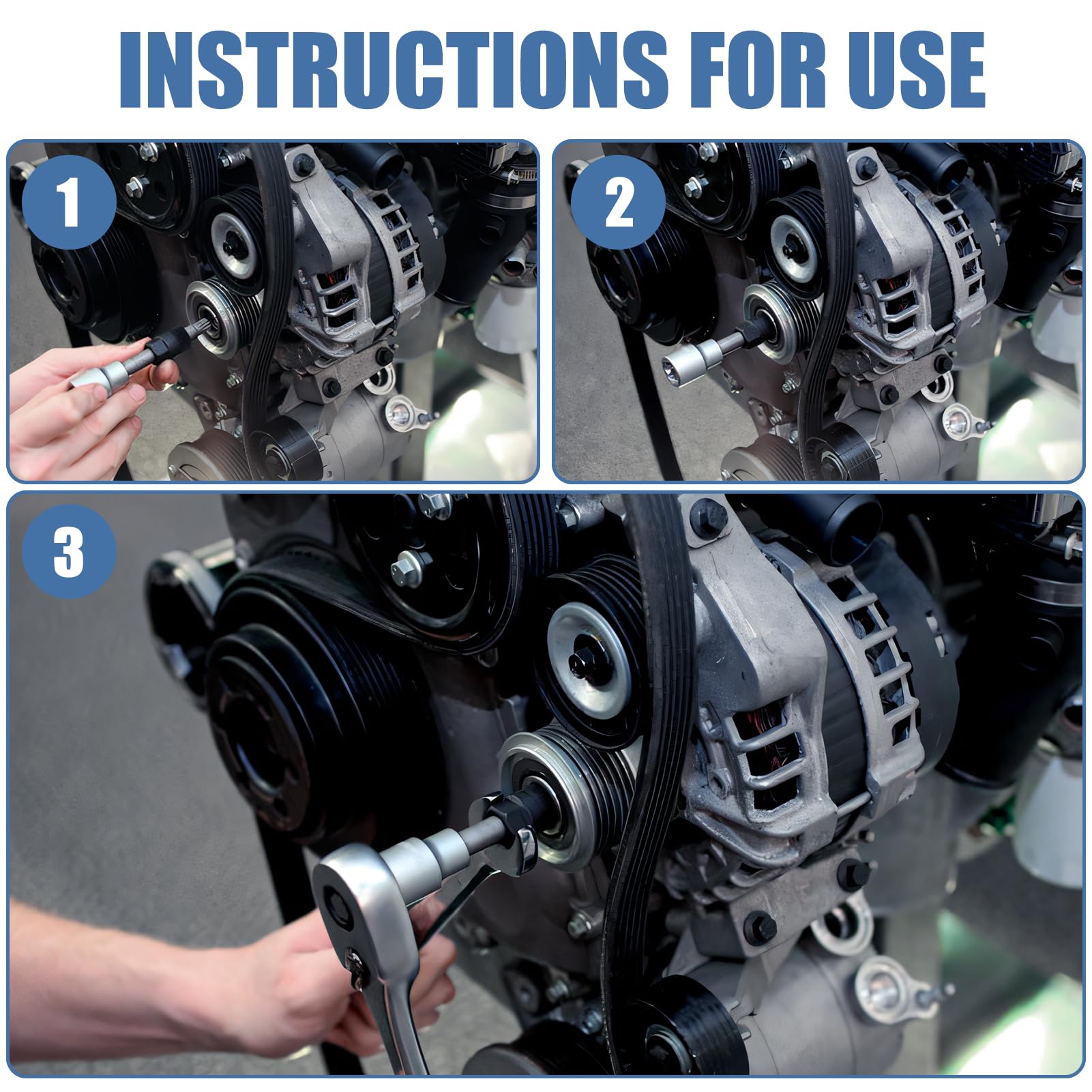 INSTRUCTIONS FOR USE

1

2

3