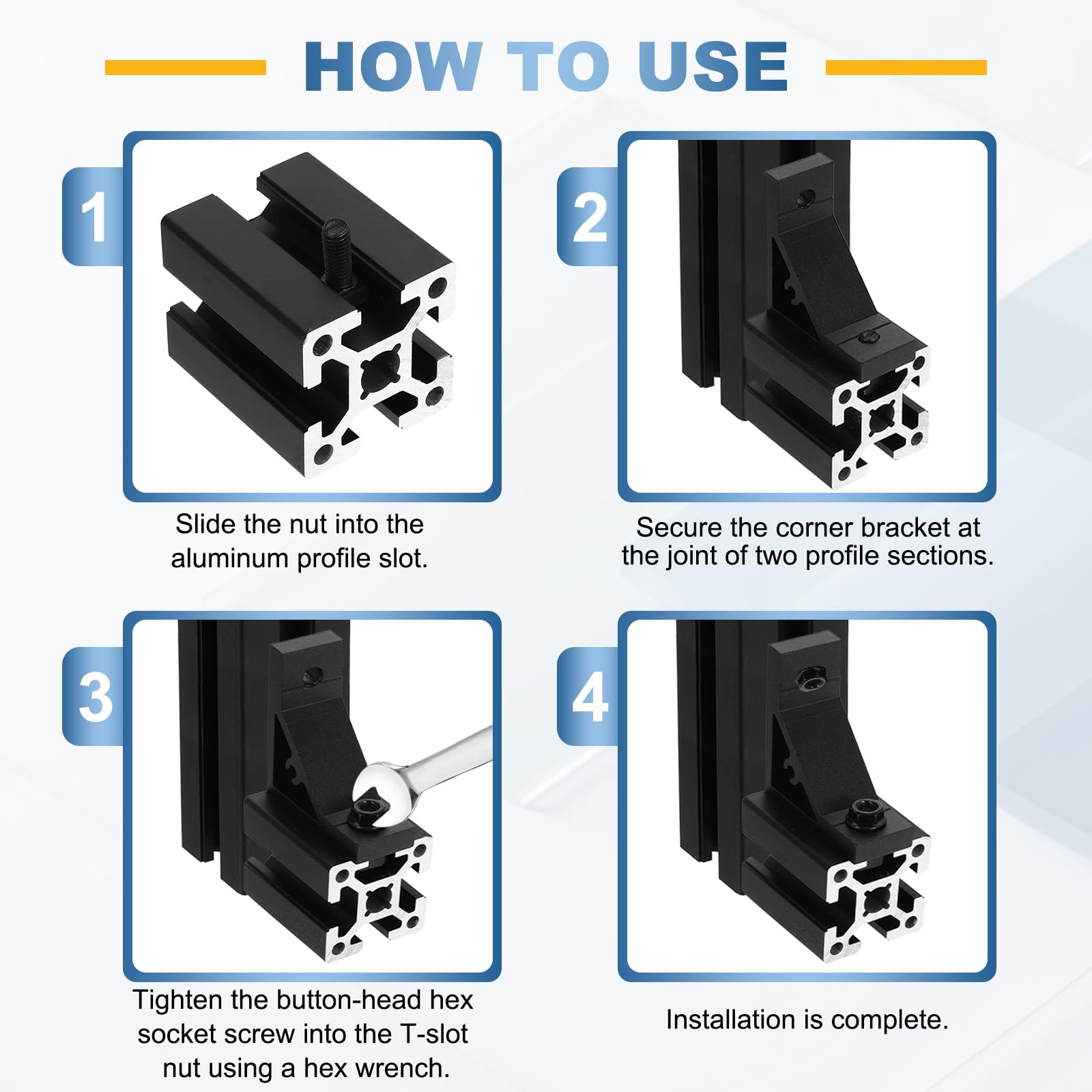 HOW TO USE

1

Slide the nut into the aluminum profile slot.

2

Secure the corner bracket at the joint of two profile sections.

3

Tighten the button-head hex socket screw into the T-slot nut using a hex wrench.

4

Installation is complete.