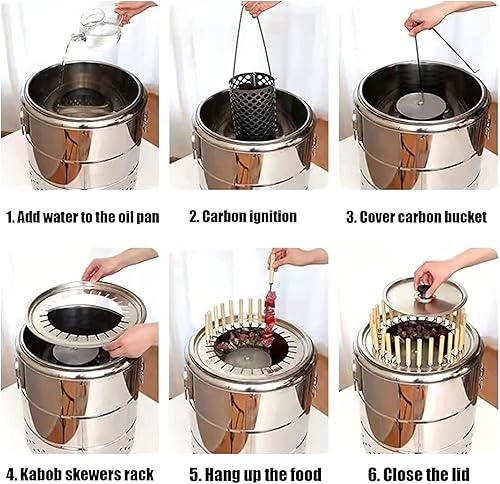 1. Add water to the oil pan

2. Carbon ignition

3. Cover carbon bucket

4. Kabob skewers rack

5. Hang up the food

6. Close the lid