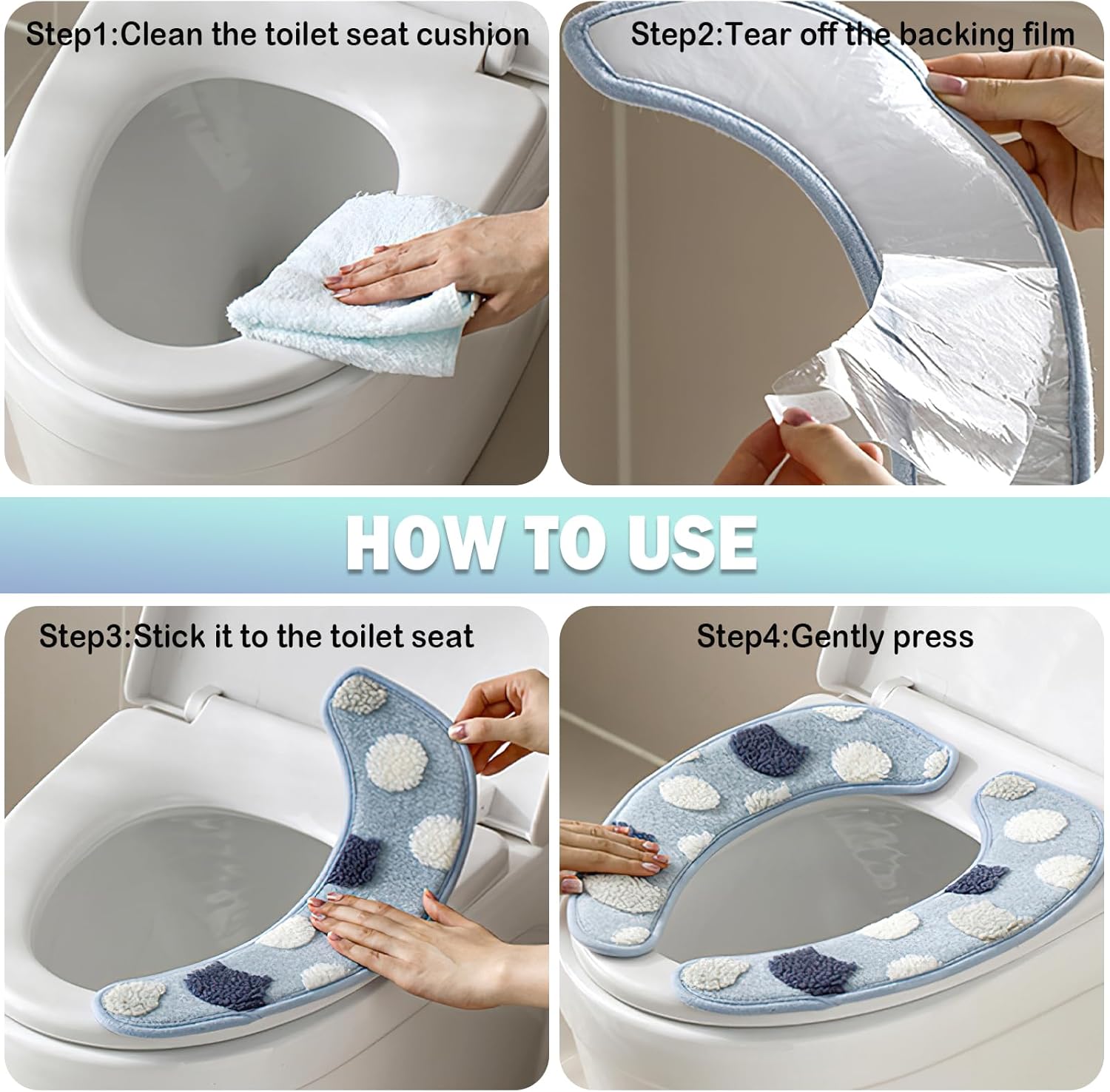 Step1:Clean the toilet seat cushion

Step2:Tear off the backing film

HOW TO USE

Step3:Stick it to the toilet seat

Step4:Gently press