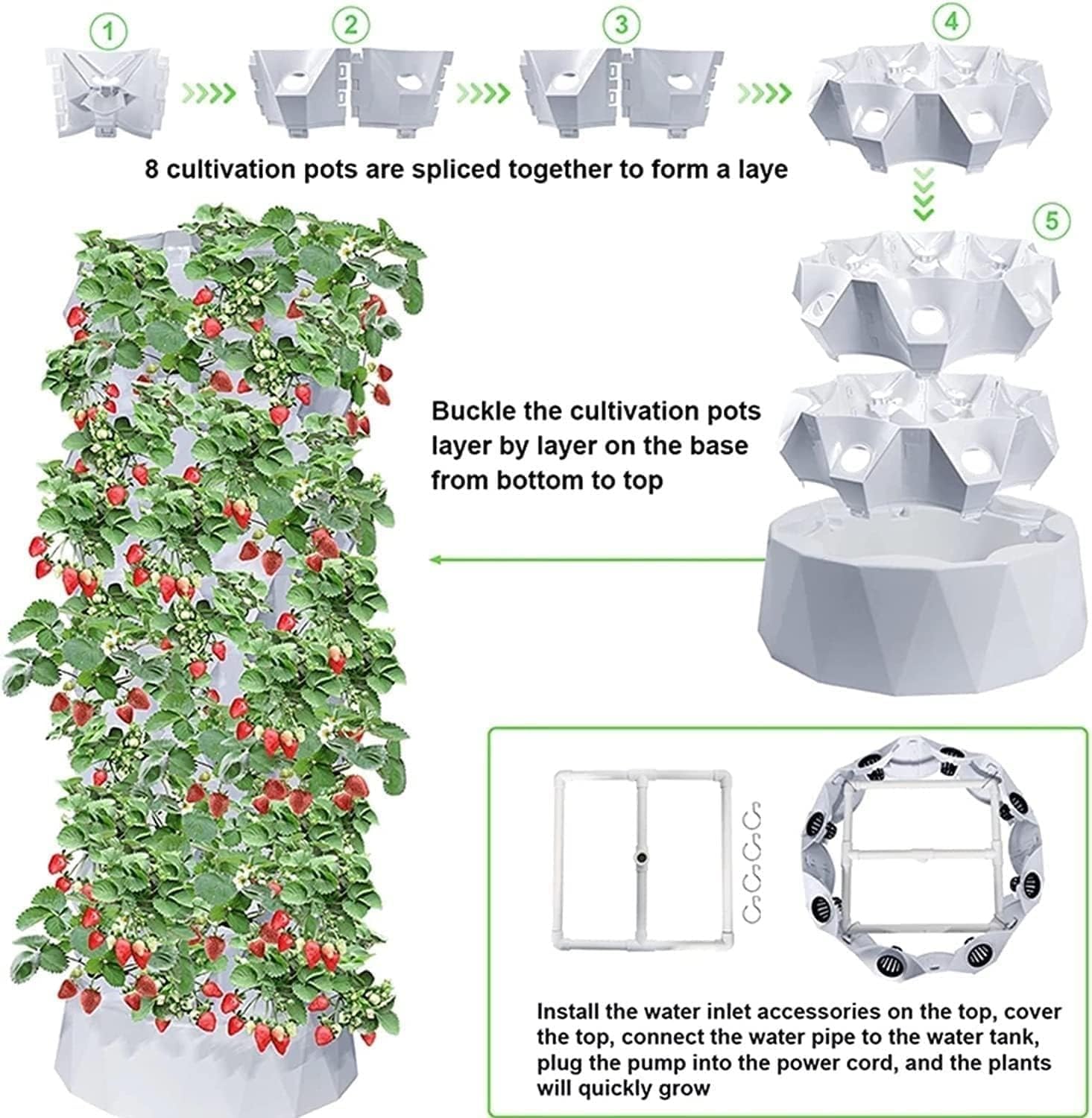 1
2
3
4
8 cultivation pots are spliced together to form a laye
5
Buckle the cultivation pots layer by layer on the base from bottom to top

Install the water inlet accessories on the top, cover the top, connect the water pipe to the water tank, plug the pump into the power cord, and the plants will quickly grow