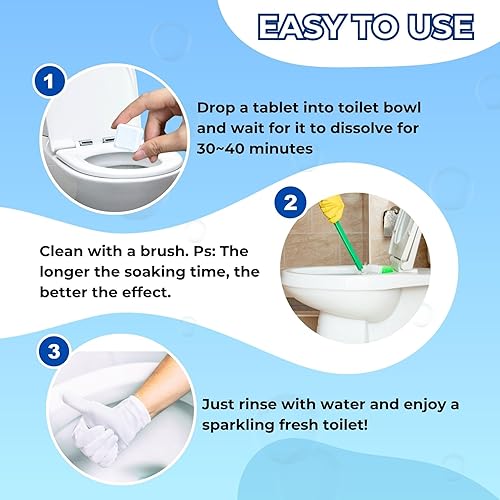 EASY TO USE

1

Drop a tablet into toilet bowl and wait for it to dissolve for 30~40 minutes

2

Clean with a brush. Ps: The longer the soaking time, the better the effect.

3

Just rinse with water and enjoy a sparkling fresh toilet!