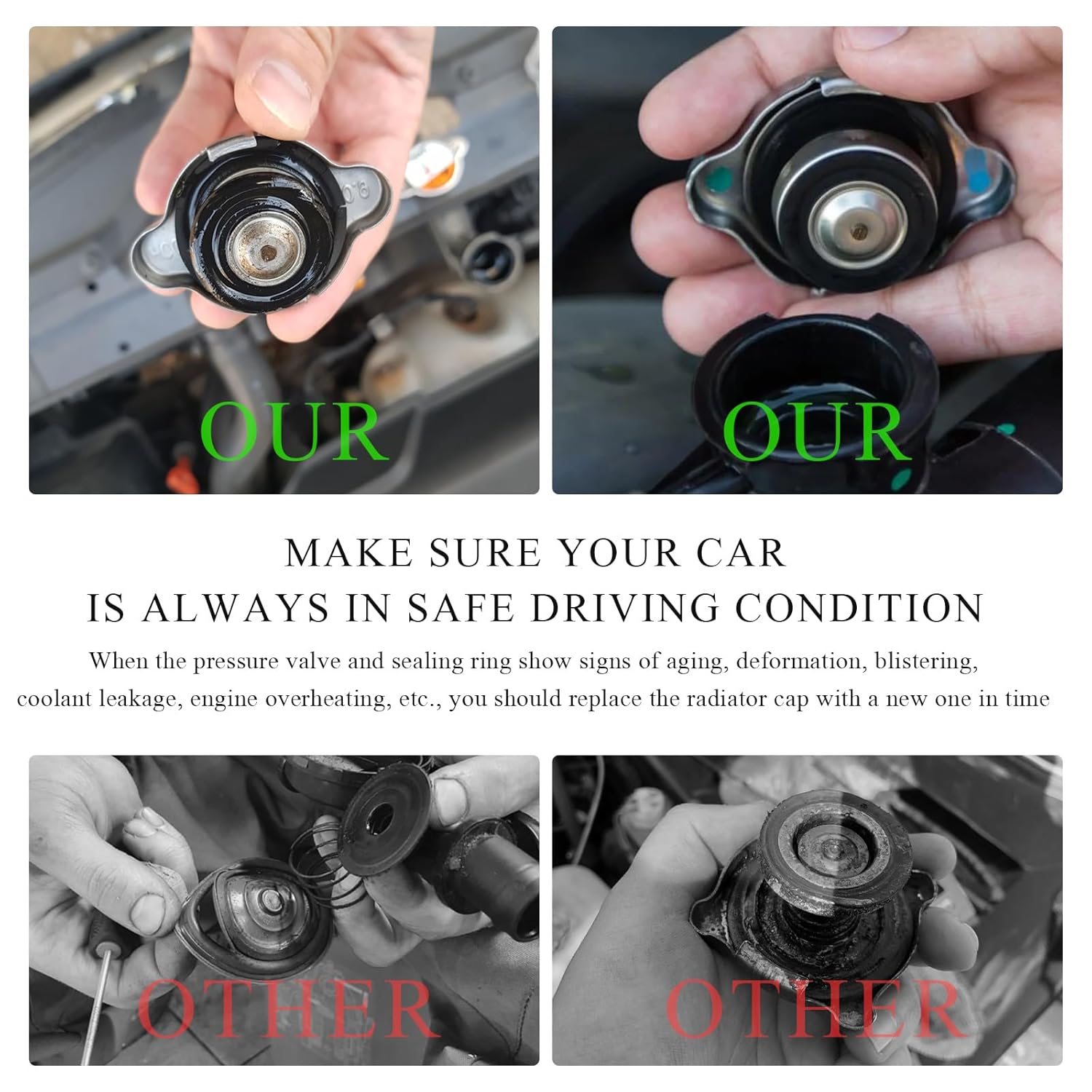 OUR

OUR

MAKE SURE YOUR CAR
IS ALWAYS IN SAFE DRIVING CONDITION

When the pressure valve and sealing ring show signs of aging, deformation, blistering, coolant leakage, engine overheating, etc., you should replace the radiator cap with a new one in time

OTHER

OTHER