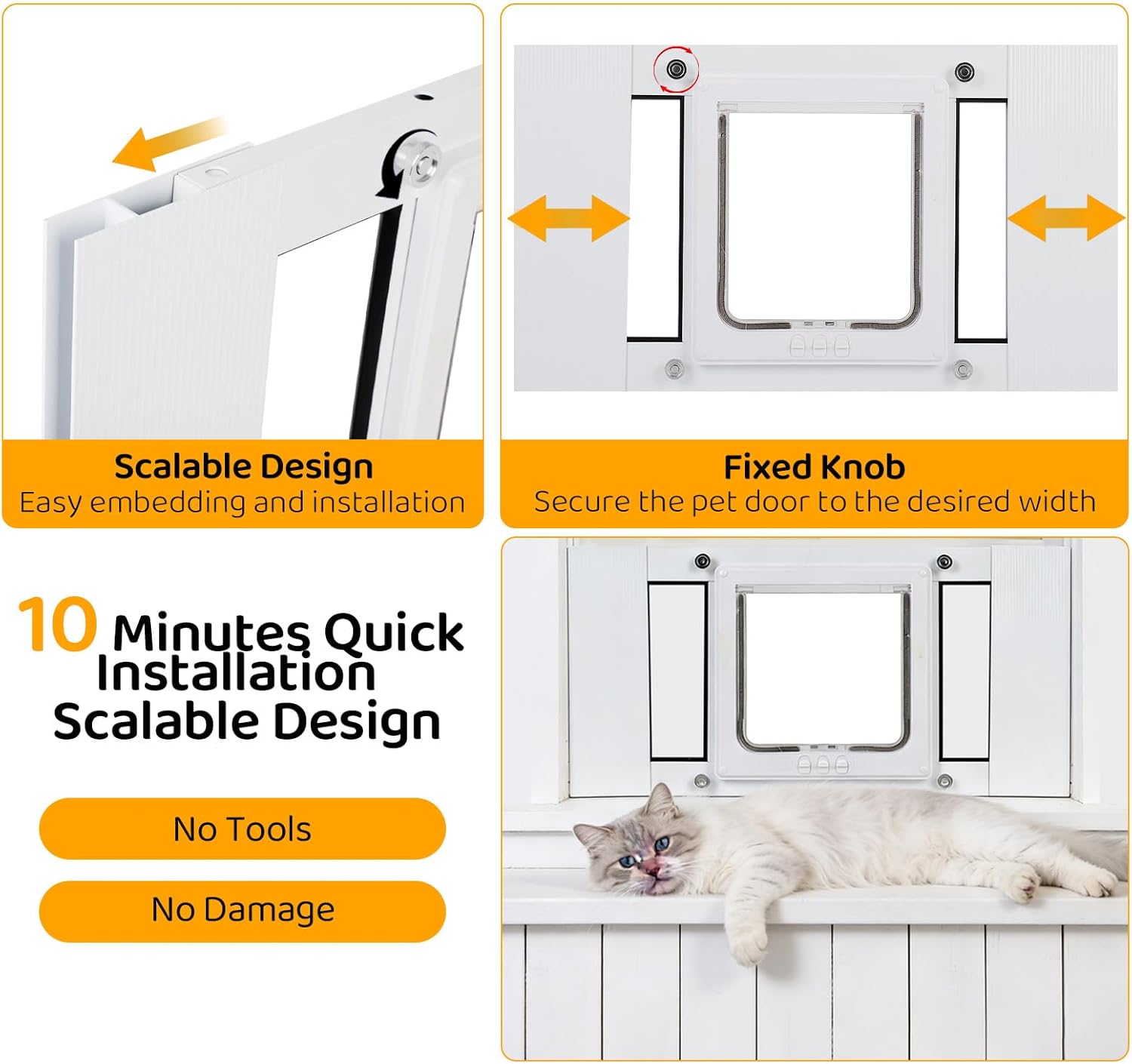 Scalable Design
Easy embedding and installation

Fixed Knob
Secure the pet door to the desired width

10 Minutes Quick Installation
Scalable Design

No Tools

No Damage