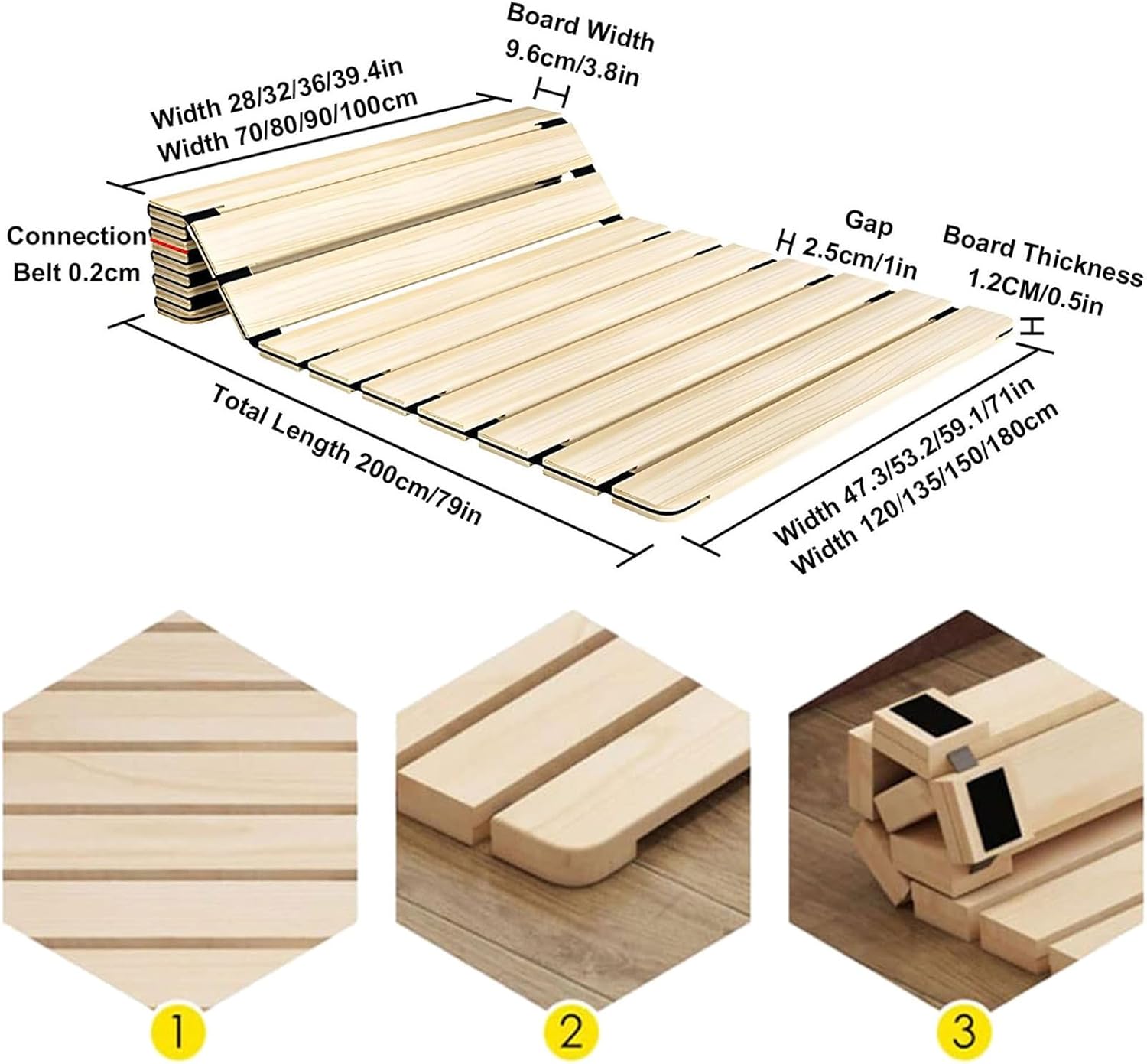 Board Width
9.6cm/3.8in

Width 28/32/36/39.4in
Width 70/80/90/100cm

Connection
Belt 0.2cm

Gap
2.5cm/1in

Board Thickness
1.2CM/0.5in

Total Length 200cm/79in

Width 47.3/53.2/59.1/71in
Width 120/135/150/180cm

1

2

3