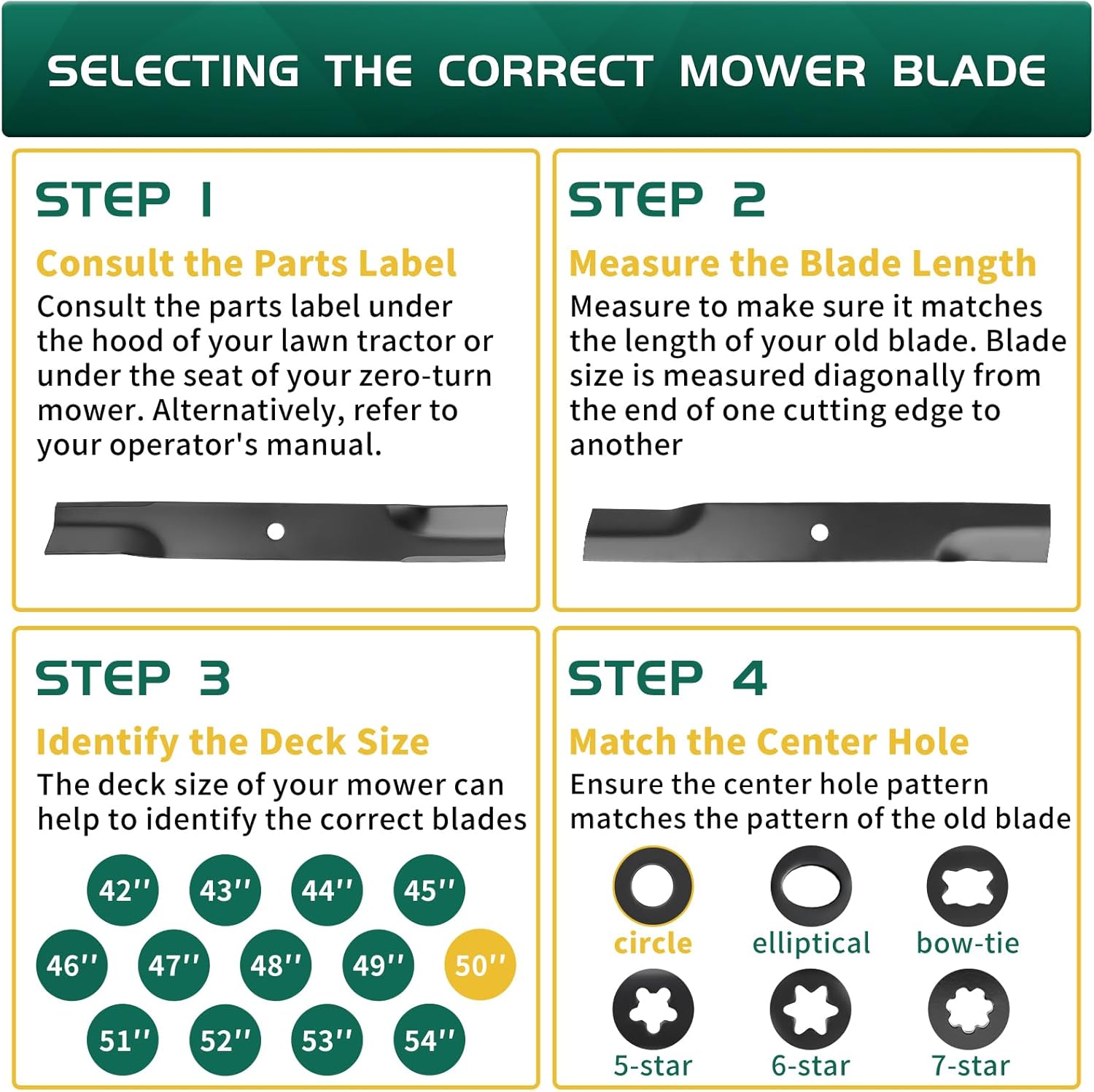 SELECTING THE CORRECT MOWER BLADE

STEP 1

Consult the Parts Label

Consult the parts label under the hood of your lawn tractor or under the seat of your zero-turn mower. Alternatively, refer to your operator's manual.

STEP 2

Measure the Blade Length

Measure to make sure it matches the length of your old blade. Blade size is measured diagonally from the end of one cutting edge to another

STEP 3

Identify the Deck Size

The deck size of your mower can help to identify the correct blades

42'' 43'' 44'' 45''
46'' 47'' 48'' 49'' 50''
51'' 52'' 53'' 54''

STEP 4

Match the Center Hole

Ensure the center hole pattern matches the pattern of the old blade

circle elliptical bow-tie
5-star 6-star 7-star