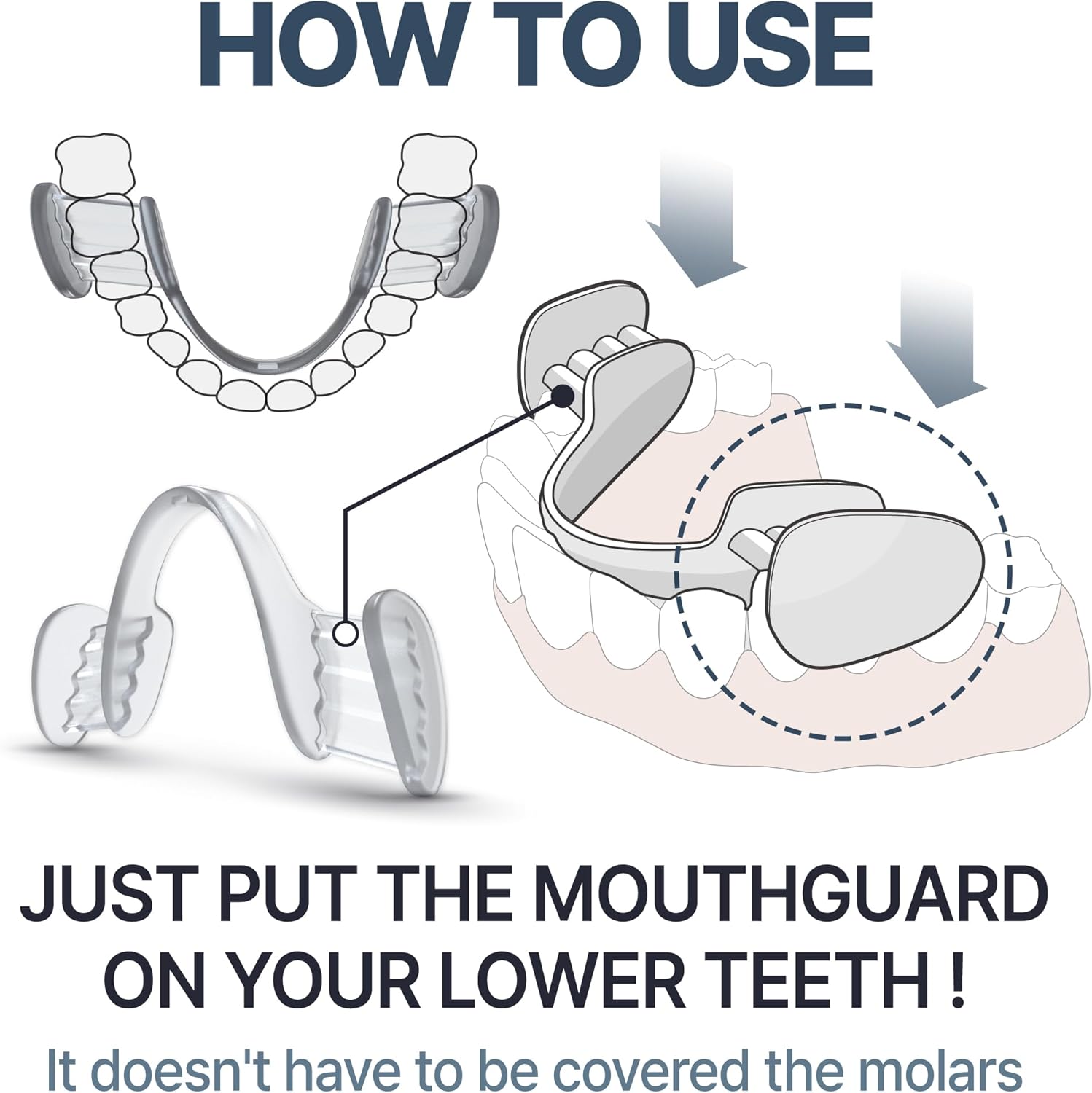 HOW TO USE

JUST PUT THE MOUTHGUARD ON YOUR LOWER TEETH !

It doesn't have to be covered the molars