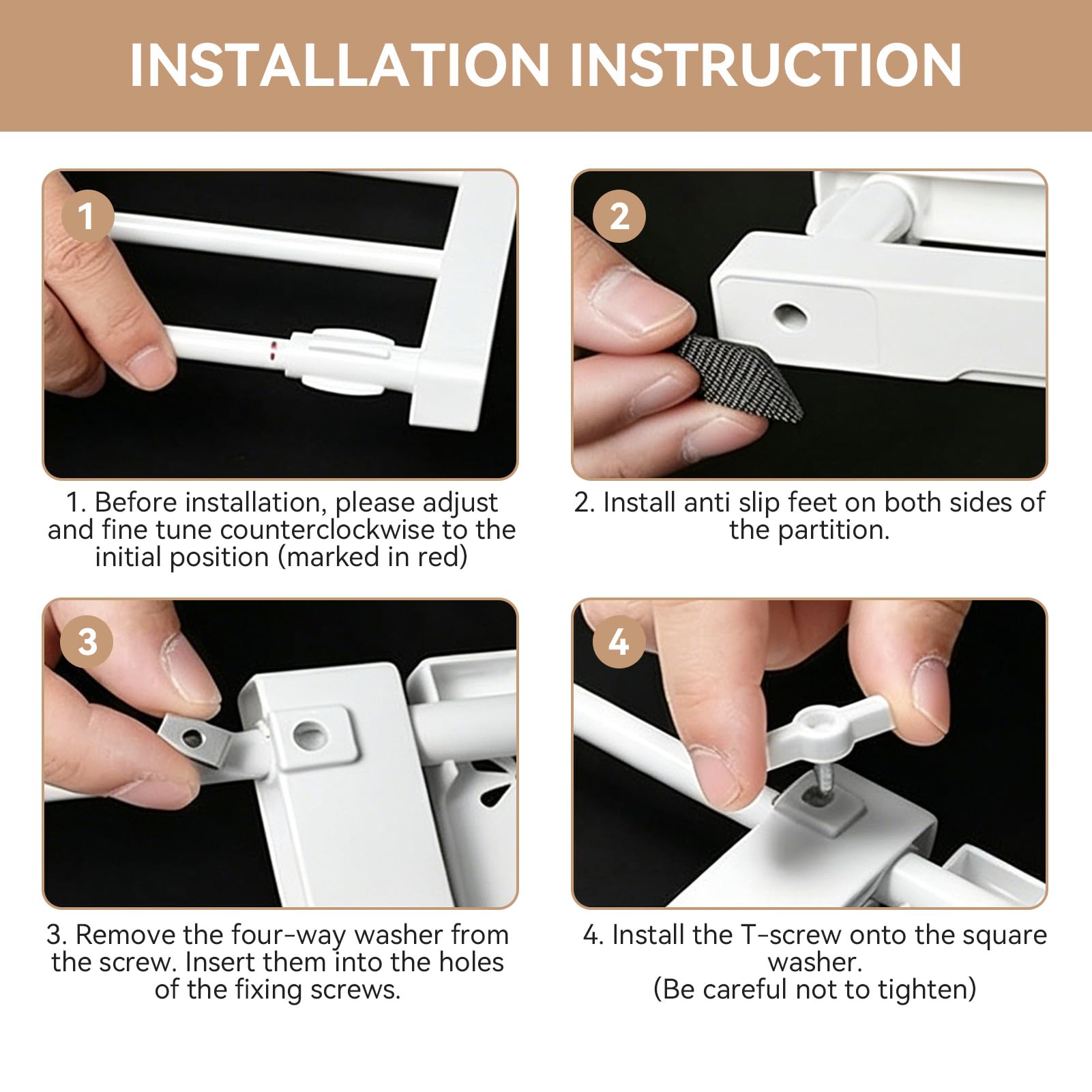 INSTALLATION INSTRUCTION

1

1. Before installation, please adjust and fine tune counterclockwise to the initial position (marked in red)

2

2. Install anti slip feet on both sides of the partition.

3

3. Remove the four-way washer from the screw. Insert them into the holes of the fixing screws.

4

4. Install the T-screw onto the square washer.
(Be careful not to tighten)