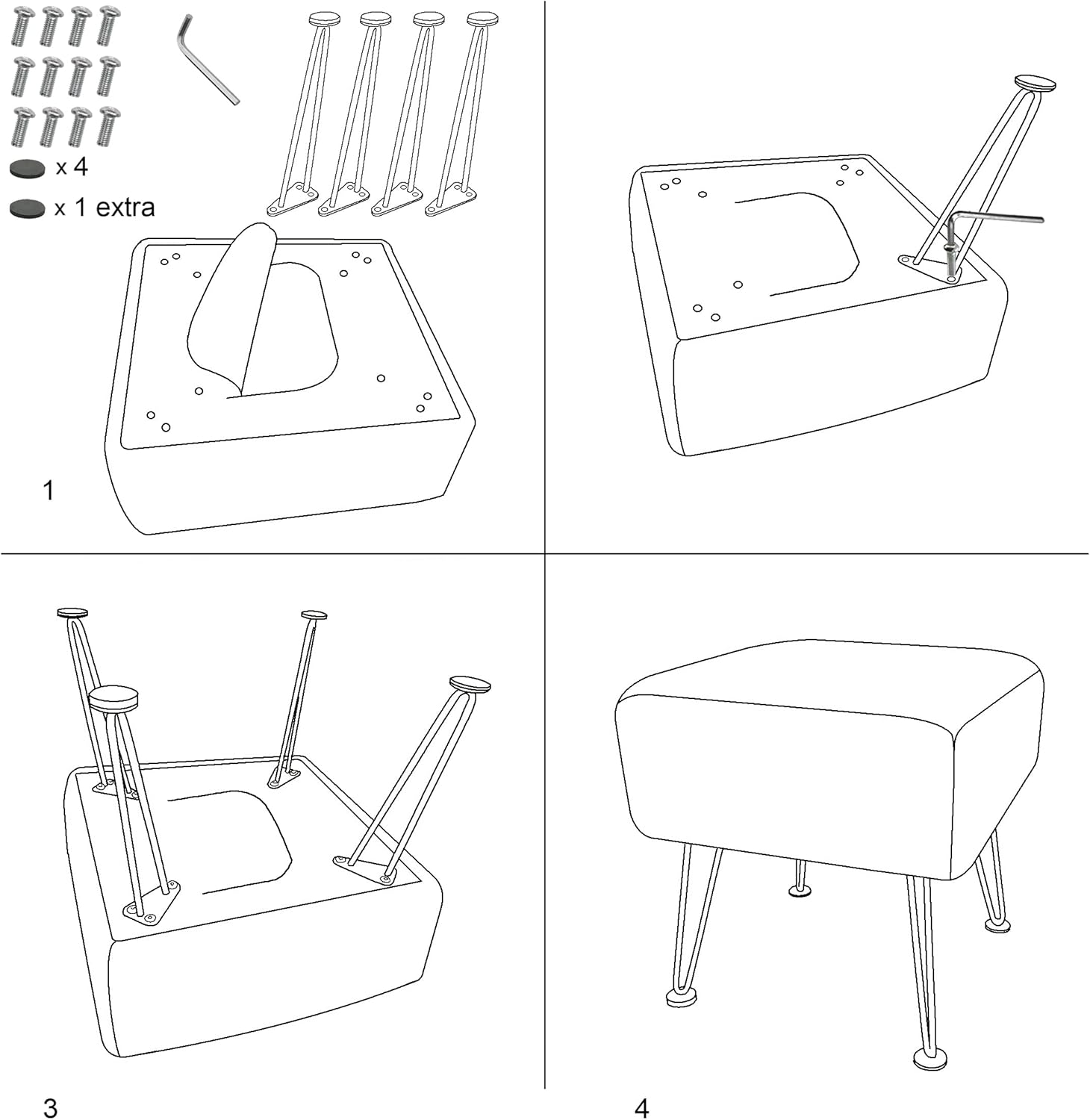 x 4

x 1 extra

1

3

4