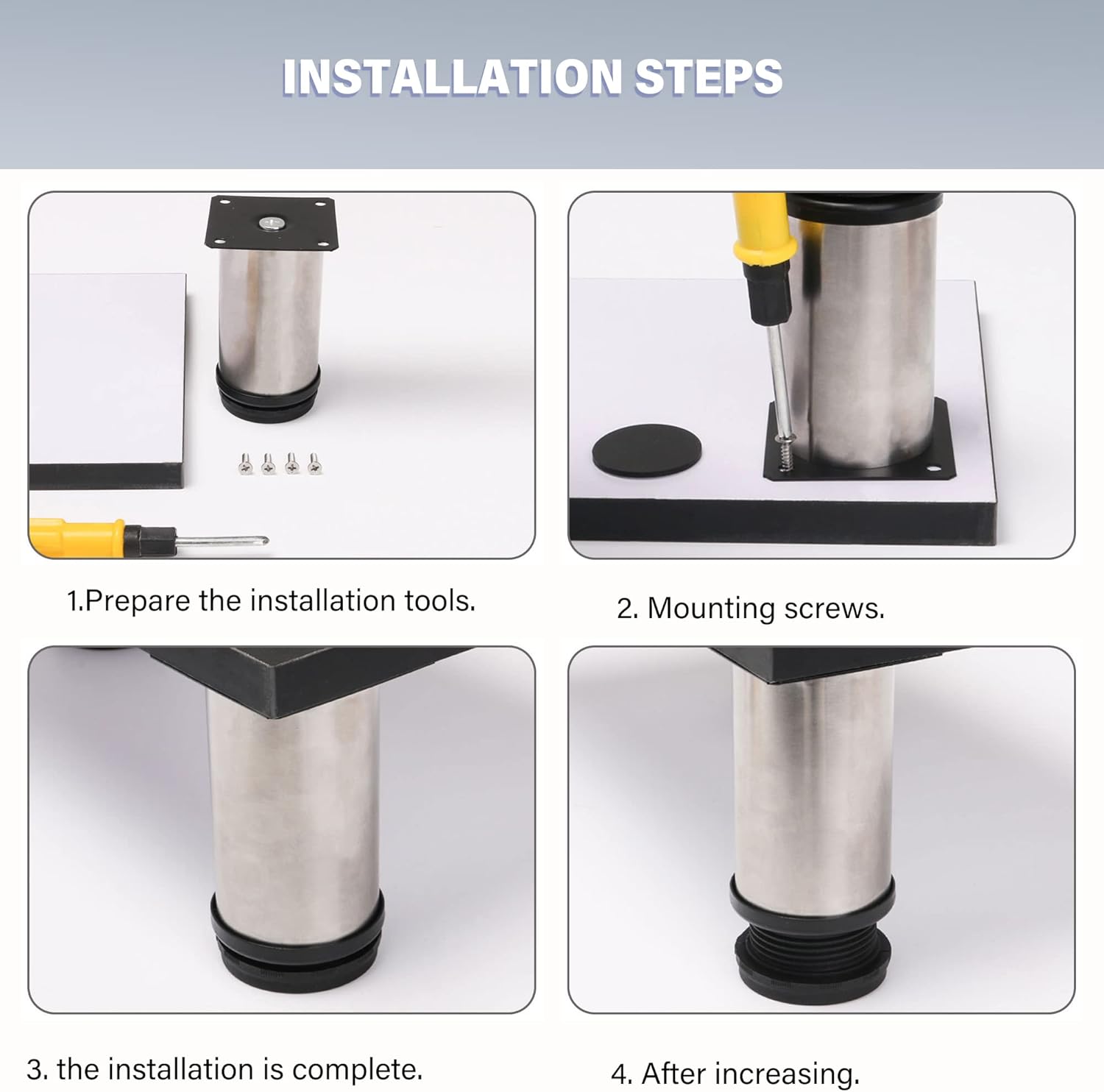 INSTALLATION STEPS

1.Prepare the installation tools.

2. Mounting screws.

3. the installation is complete.

4. After increasing.