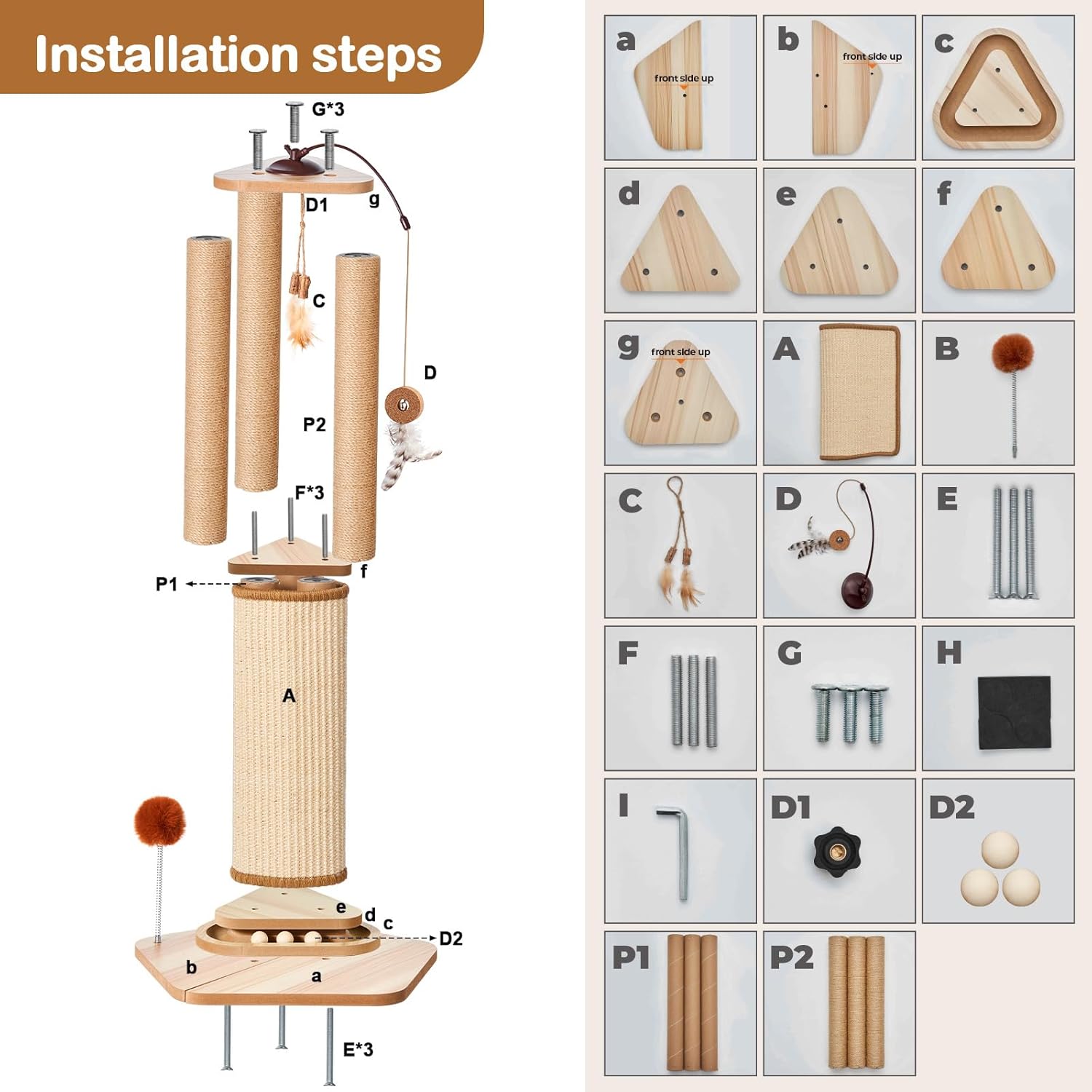 Installation steps

G*3

D1

g

C

D

P2

F*3

f

P1

A

e

d

c

D2

b

a

E*3

a
front side up

b
front side up

c

d

e

f

g
front side up

A

B

C

D

E

F

G

H

I

D1

D2

P1

P2