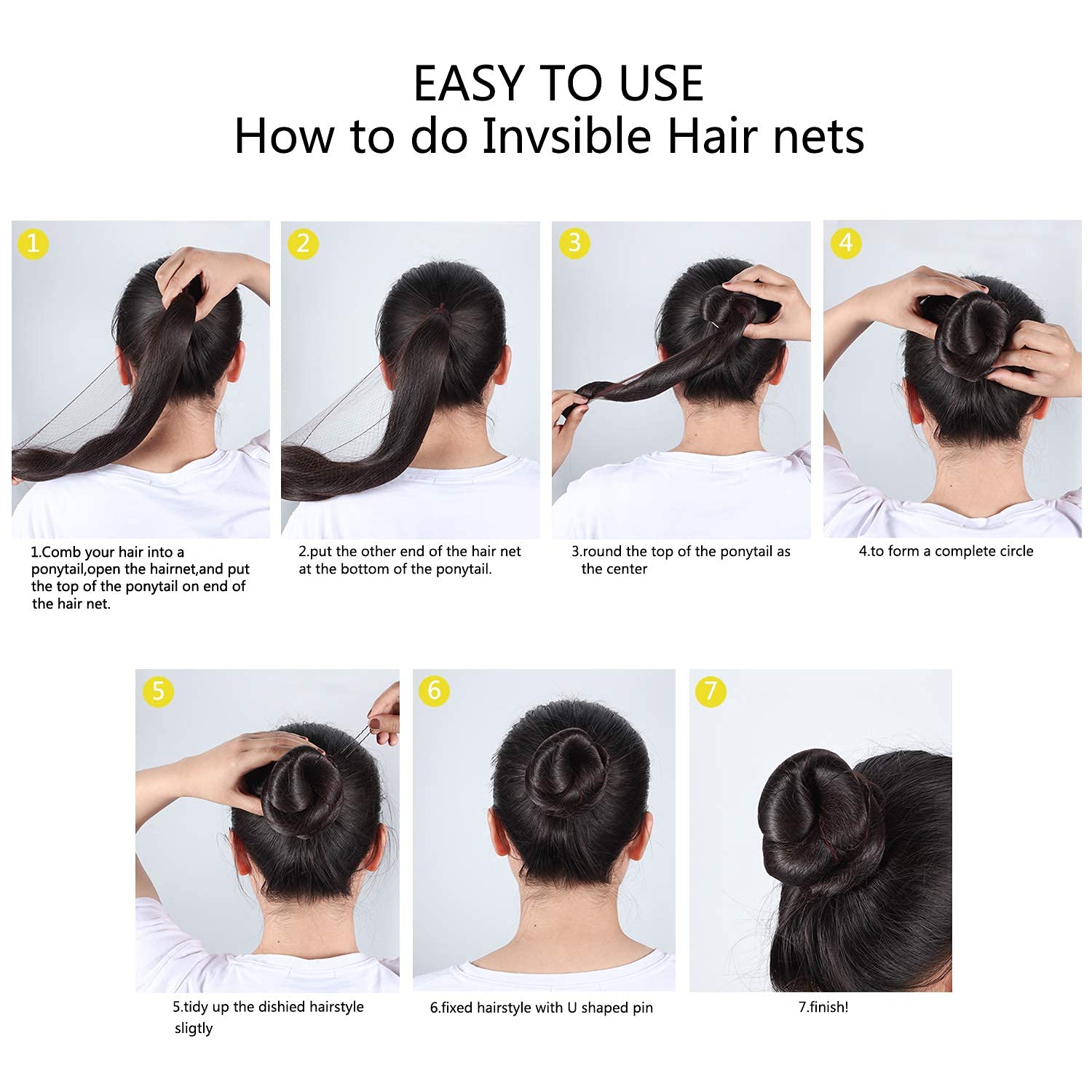 EASY TO USE
How to do Invsible Hair nets

1

1.Comb your hair into a ponytail,open the hairnet,and put the top of the ponytail on end of the hair net.

2

2.put the other end of the hair net at the bottom of the ponytail.

3

3.round the top of the ponytail as the center

4

4.to form a complete circle

5

5.tidy up the dishied hairstyle sligtly

6

6.fixed hairstyle with U shaped pin

7

7.finish!