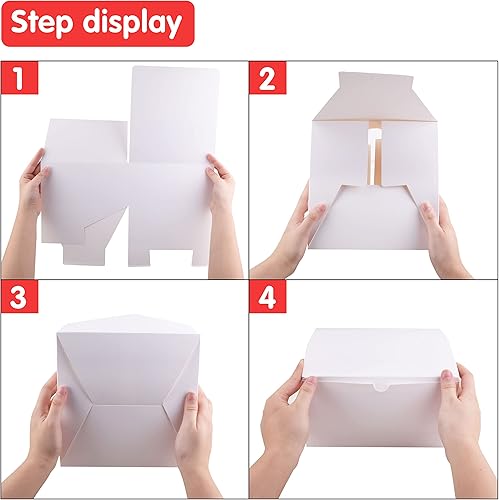 Step display

1

2

3

4