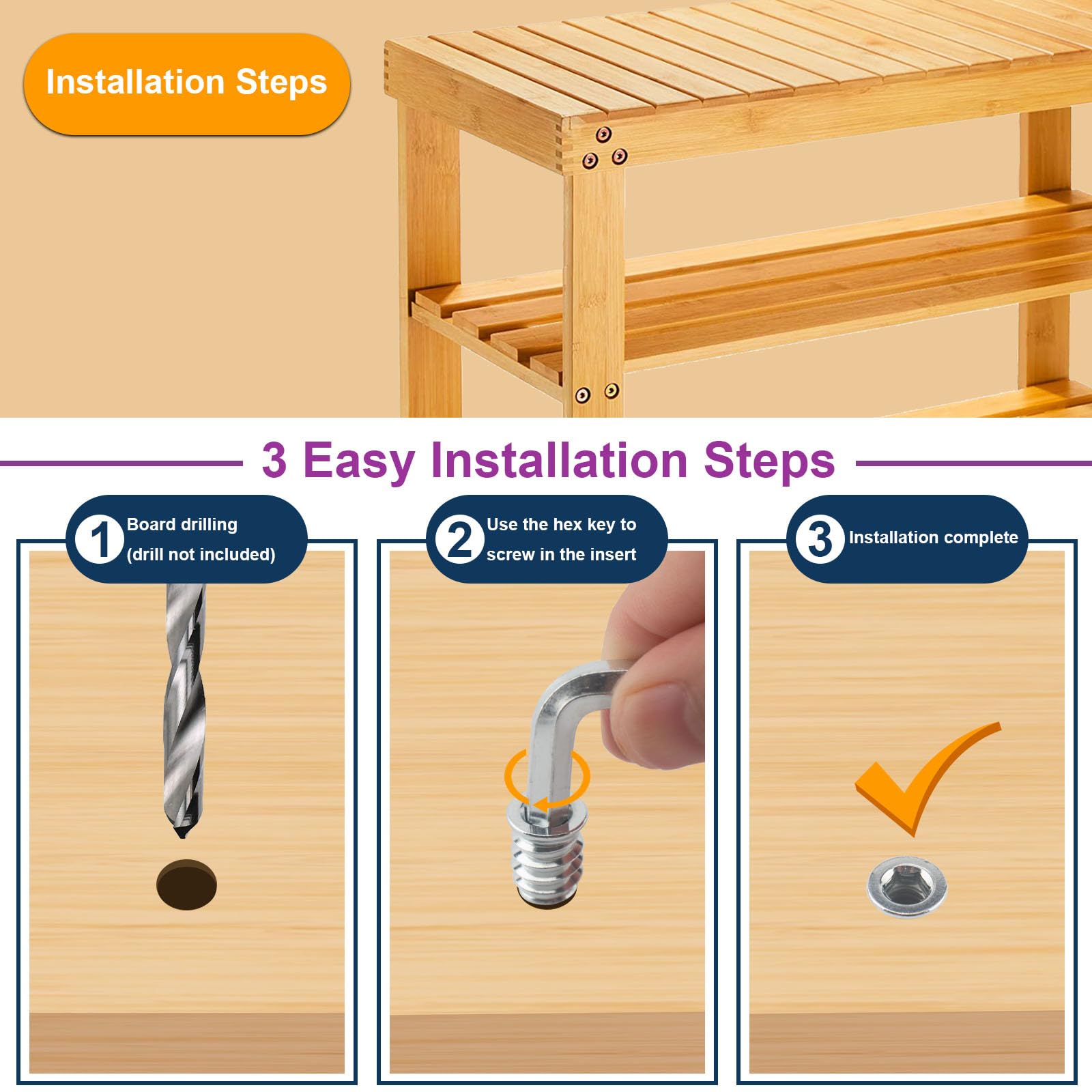 Installation Steps

3 Easy Installation Steps

1 Board drilling (drill not included)

2 Use the hex key to screw in the insert

3 Installation complete