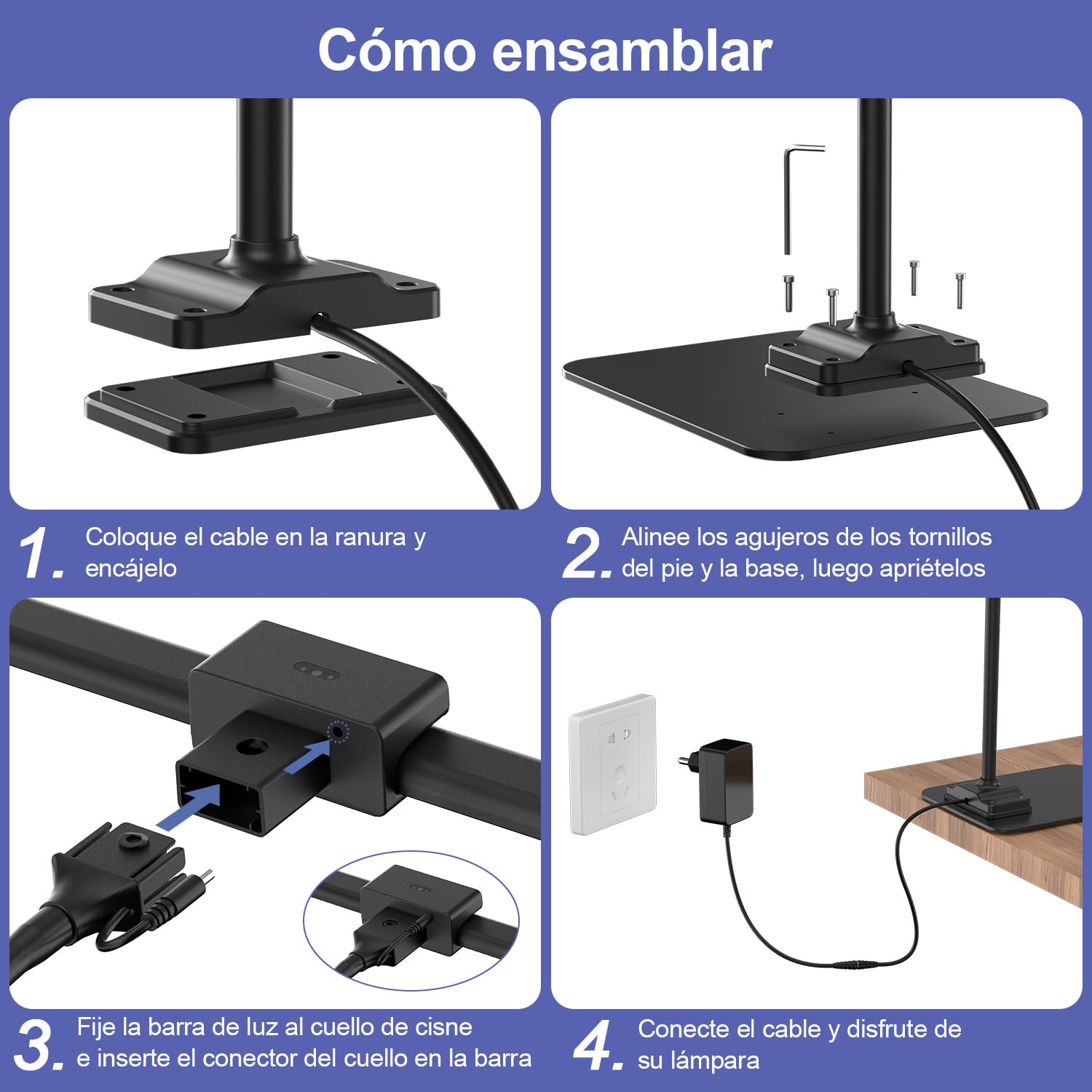 Cómo ensamblar

1. Coloque el cable en la ranura y encájelo

2. Alinee los agujeros de los tornillos del pie y la base, luego apriételos

3. Fije la barra de luz al cuello de cisne e inserte el conector del cuello en la barra

4. Conecte el cable y disfrute de su lámpara