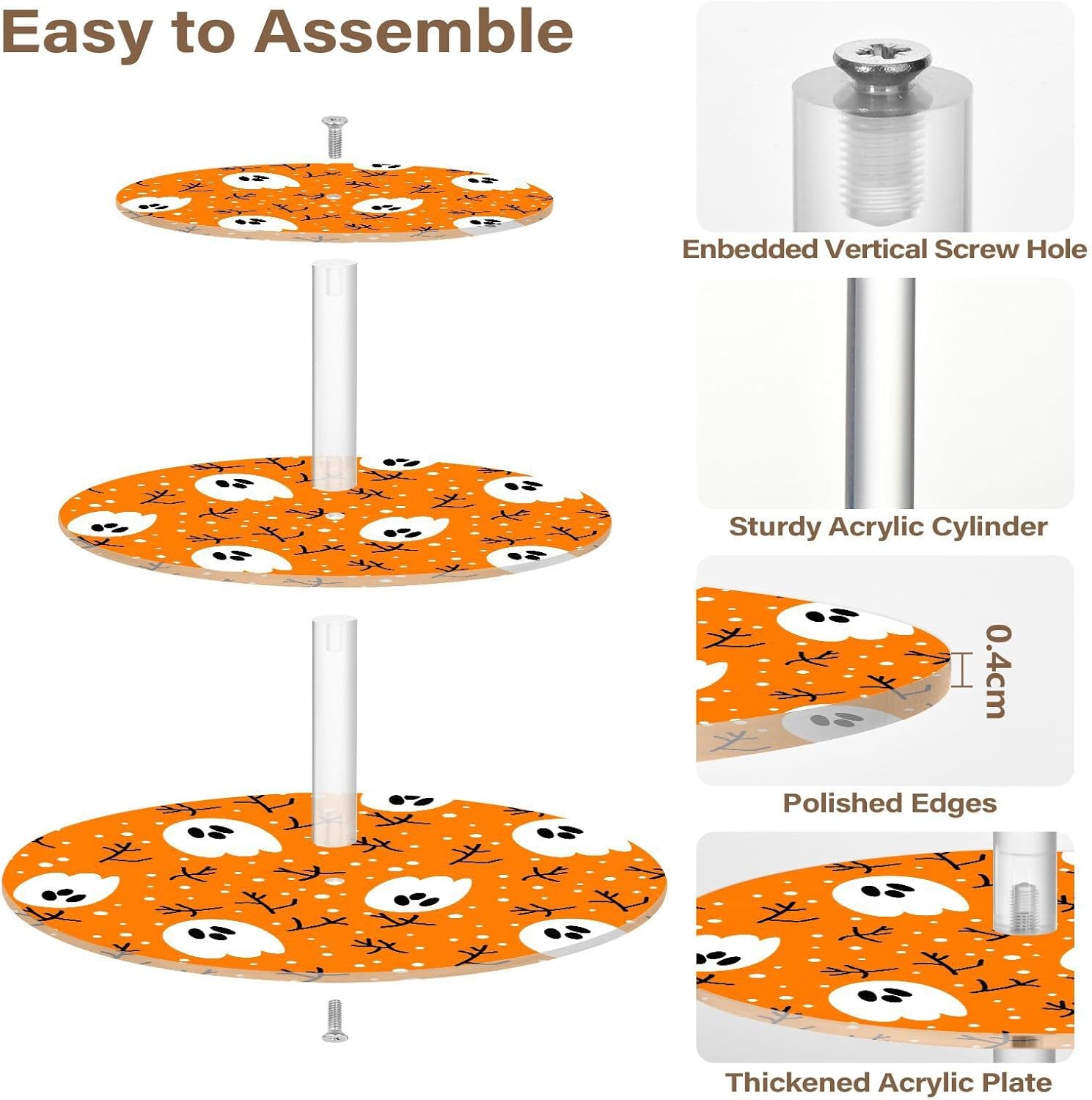 Easy to Assemble

Enbedded Vertical Screw Hole

Sturdy Acrylic Cylinder

0.4cm

Polished Edges

Thickened Acrylic Plate