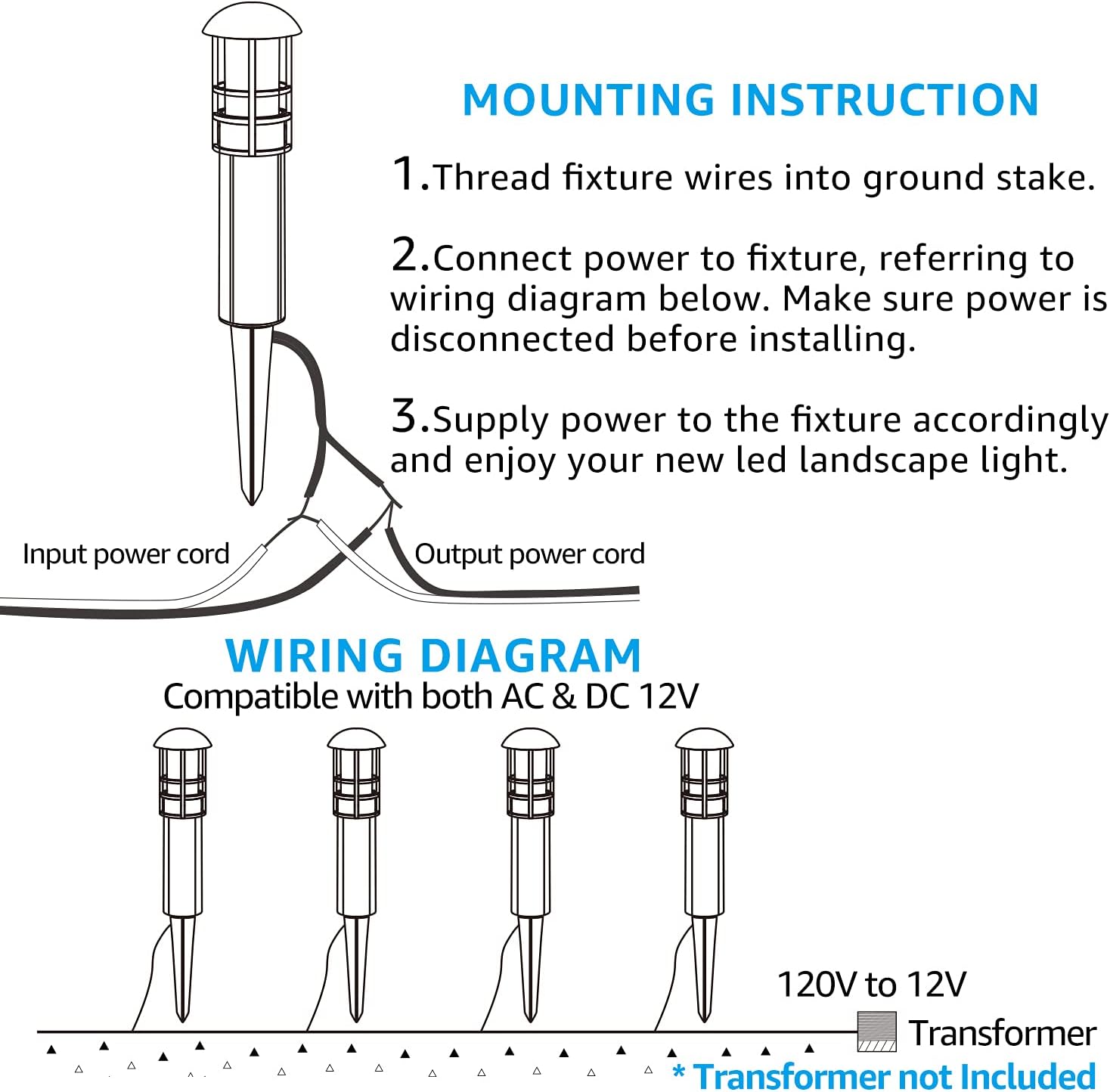 MOUNTING INSTRUCTION

1.Thread fixture wires into ground stake.

2.Connect power to fixture, referring to wiring diagram below. Make sure power is disconnected before installing.

3.Supply power to the fixture accordingly and enjoy your new led landscape light.

Input power cord

Output power cord

WIRING DIAGRAM

Compatible with both AC & DC 12V

120V to 12V

Transformer

* Transformer not Included