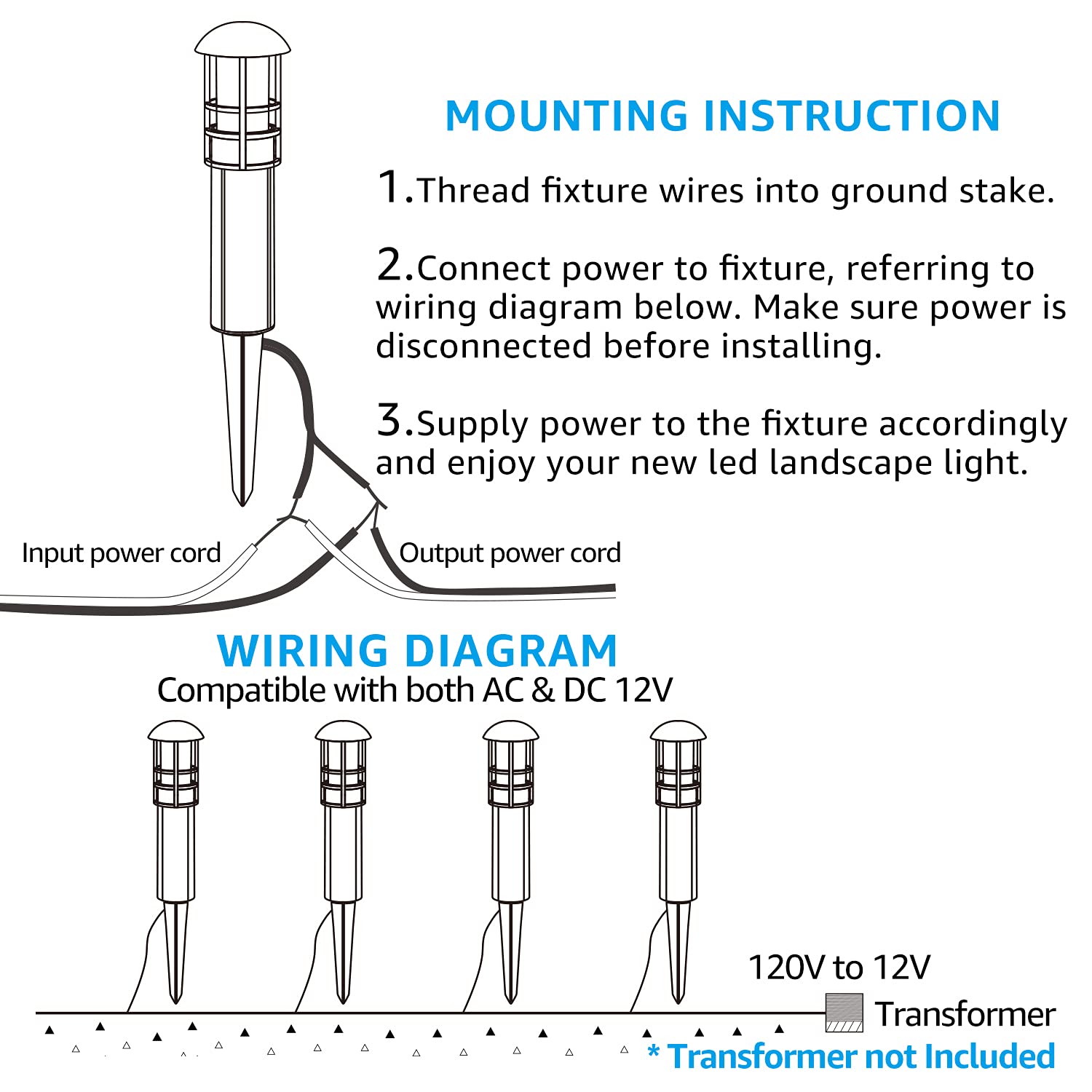 MOUNTING INSTRUCTION

1.Thread fixture wires into ground stake.

2.Connect power to fixture, referring to wiring diagram below. Make sure power is disconnected before installing.

3.Supply power to the fixture accordingly and enjoy your new led landscape light.

Input power cord

Output power cord

WIRING DIAGRAM

Compatible with both AC & DC 12V

120V to 12V

Transformer

* Transformer not Included