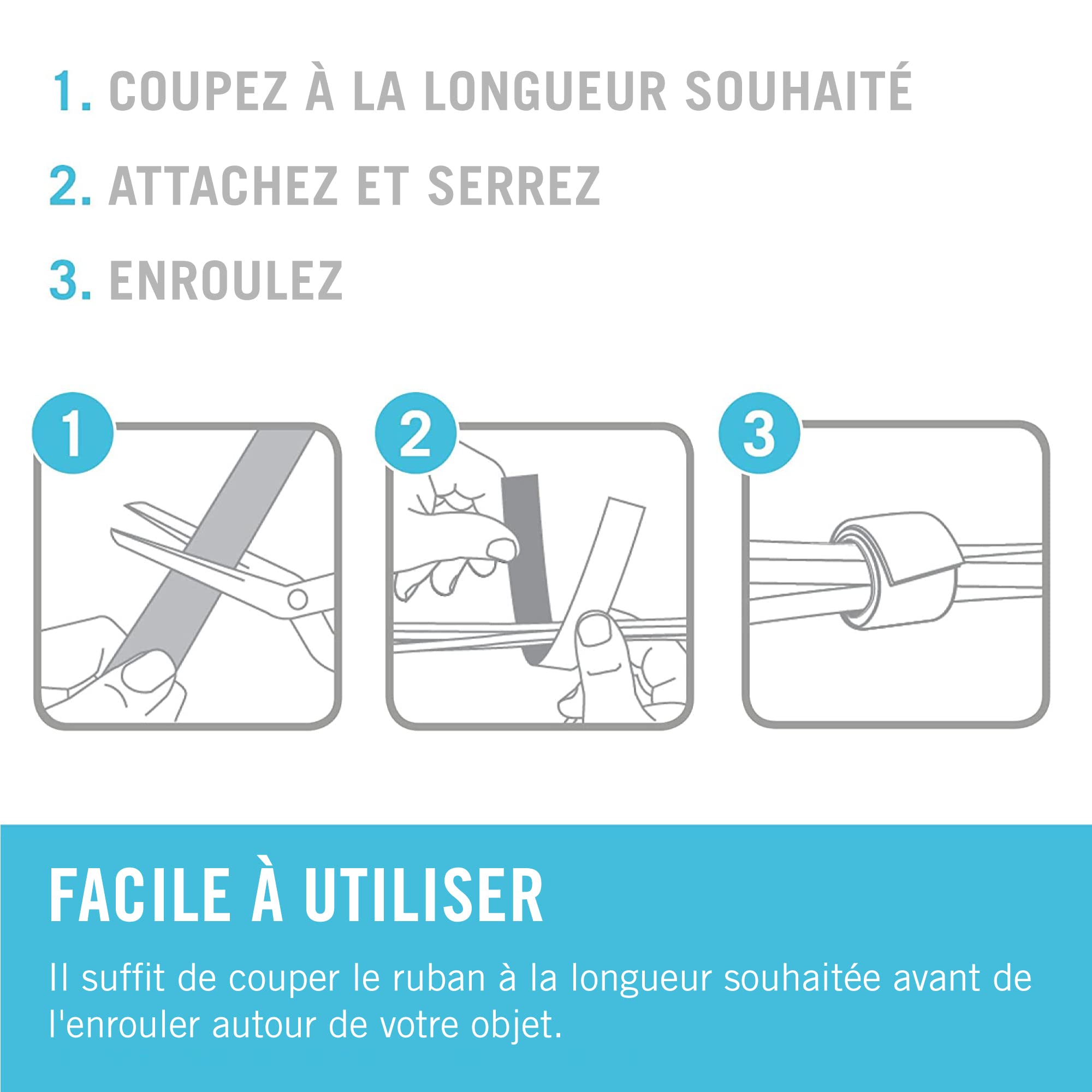 1. COUPEZ À LA LONGUEUR SOUHAITÉ
2. ATTACHEZ ET SERREZ
3. ENROULEZ

1

2

3

FACILE À UTILISER

Il suffit de couper le ruban à la longueur souhaitée avant de l'enrouler autour de votre objet.