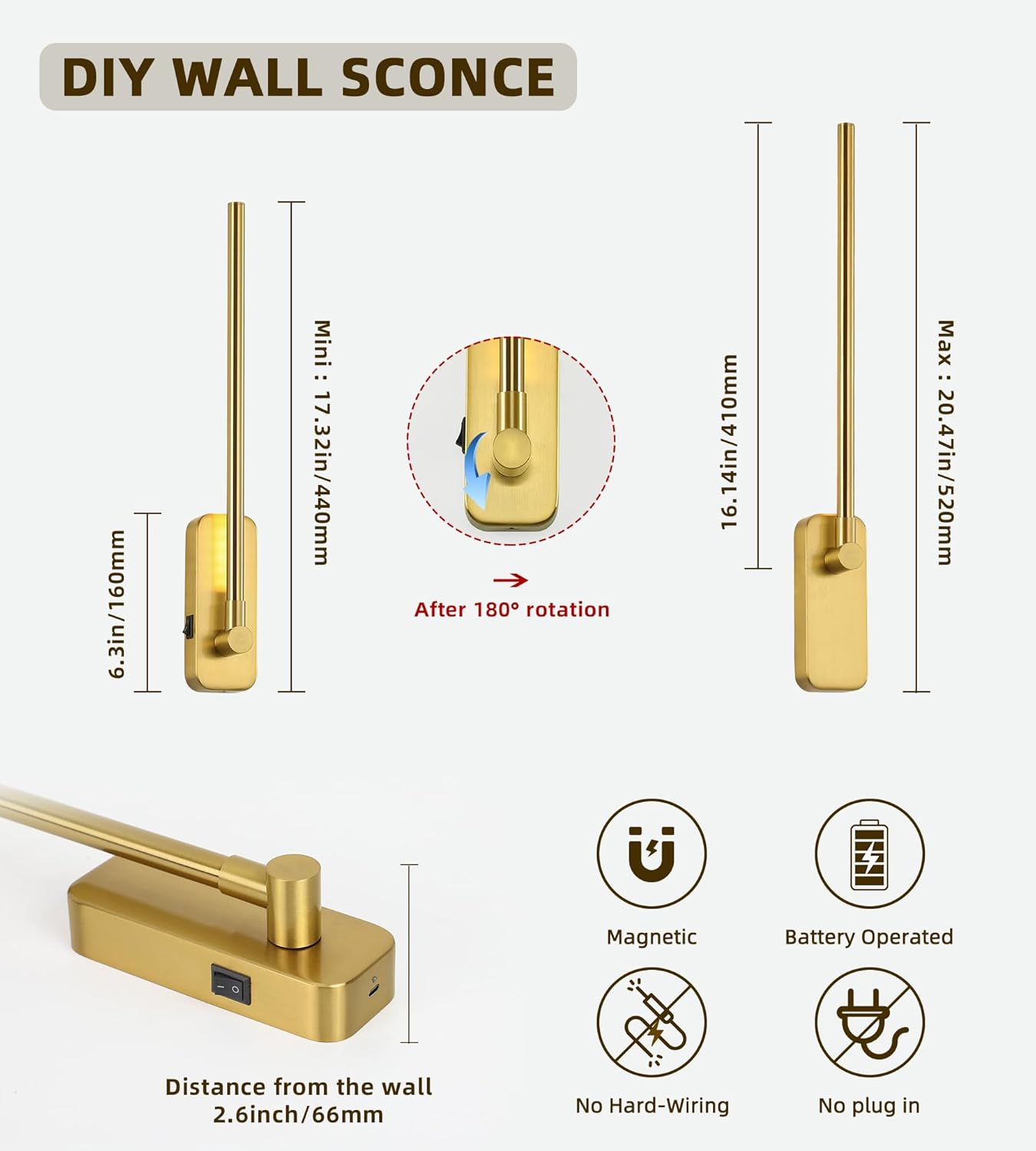 DIY WALL SCONCE

6.3in/160mm

Mini : 17.32in/440mm

After 180° rotation

16.14in/410mm

Max : 20.47in/520mm

Distance from the wall
2.6inch/66mm

Magnetic

Battery Operated

No Hard-Wiring

No plug in