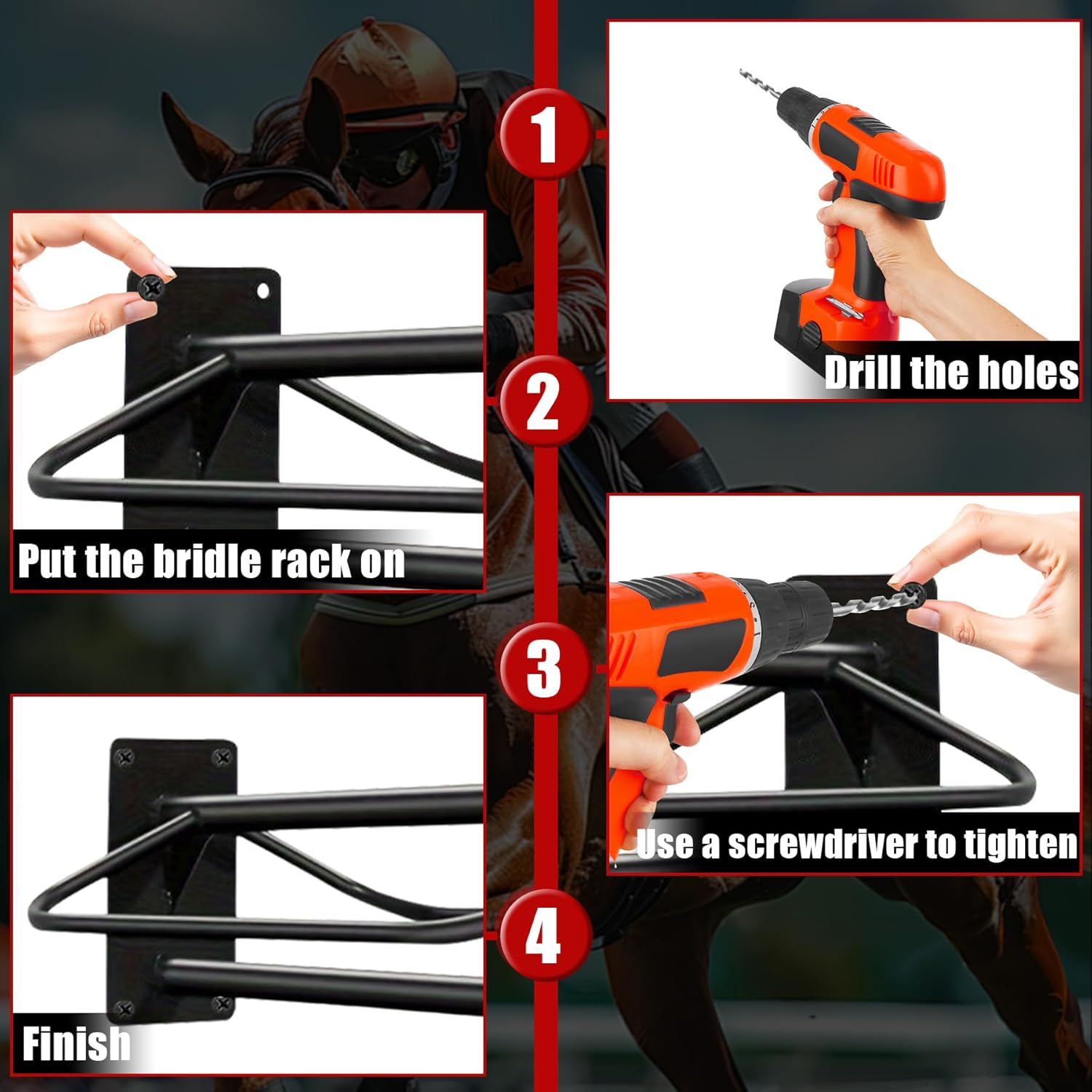 1

Drill the holes

2

Put the bridle rack on

3

Use a screwdriver to tighten

4

Finish