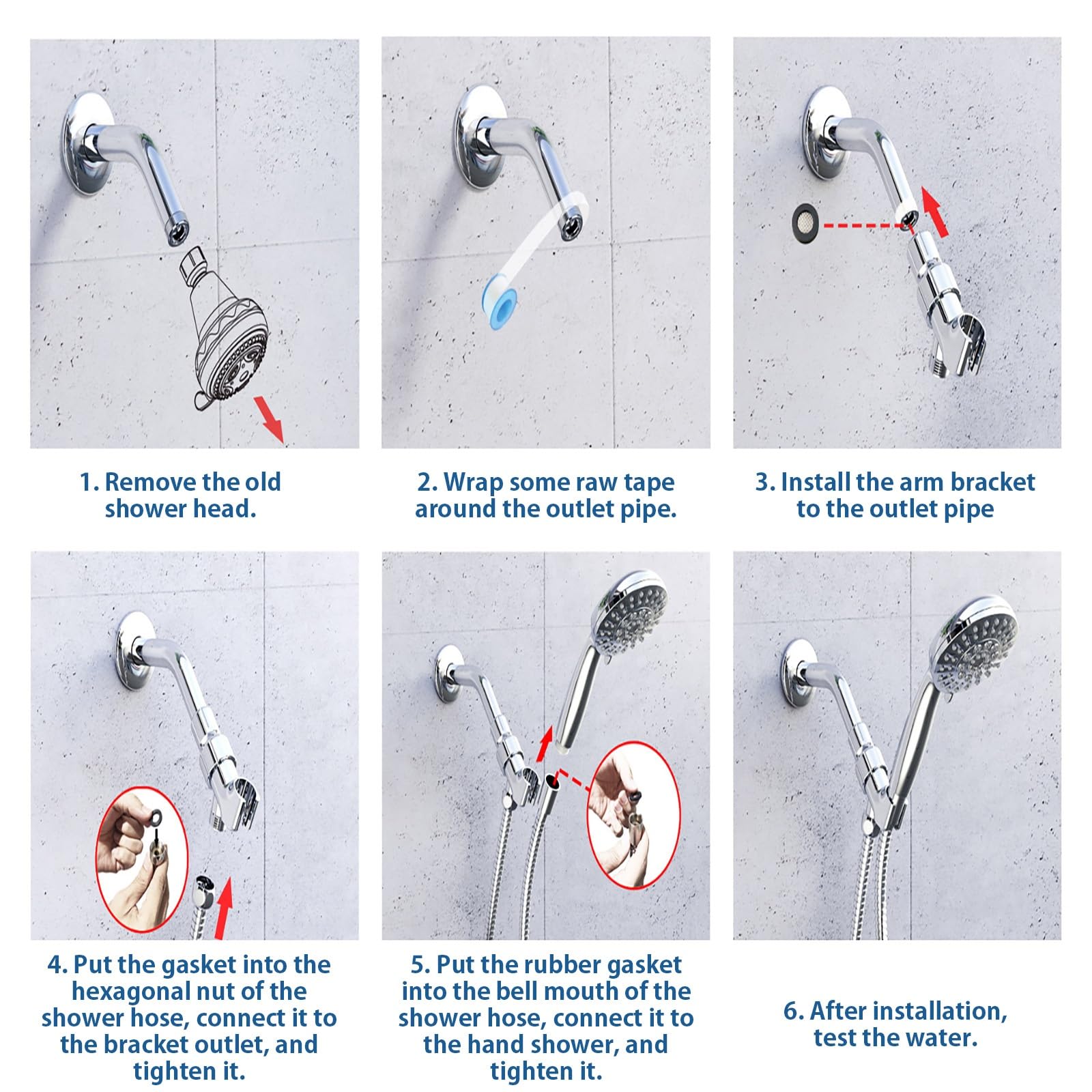 1. Remove the old shower head.

2. Wrap some raw tape around the outlet pipe.

3. Install the arm bracket to the outlet pipe

4. Put the gasket into the hexagonal nut of the shower hose, connect it to the bracket outlet, and tighten it.

5. Put the rubber gasket into the bell mouth of the shower hose, connect it to the hand shower, and tighten it.

6. After installation, test the water.