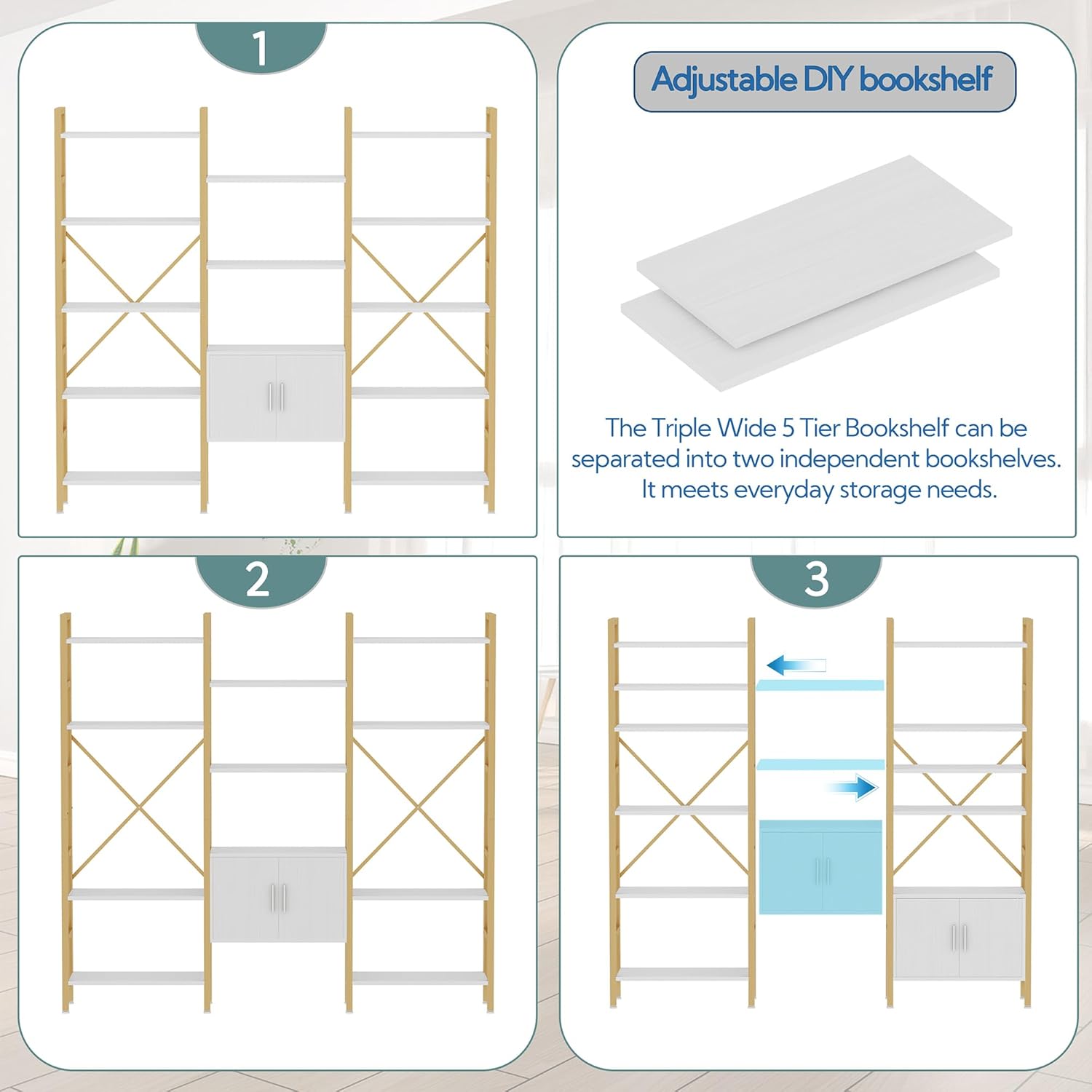 1

Adjustable DIY bookshelf

The Triple Wide 5 Tier Bookshelf can be separated into two independent bookshelves. It meets everyday storage needs.

2

3